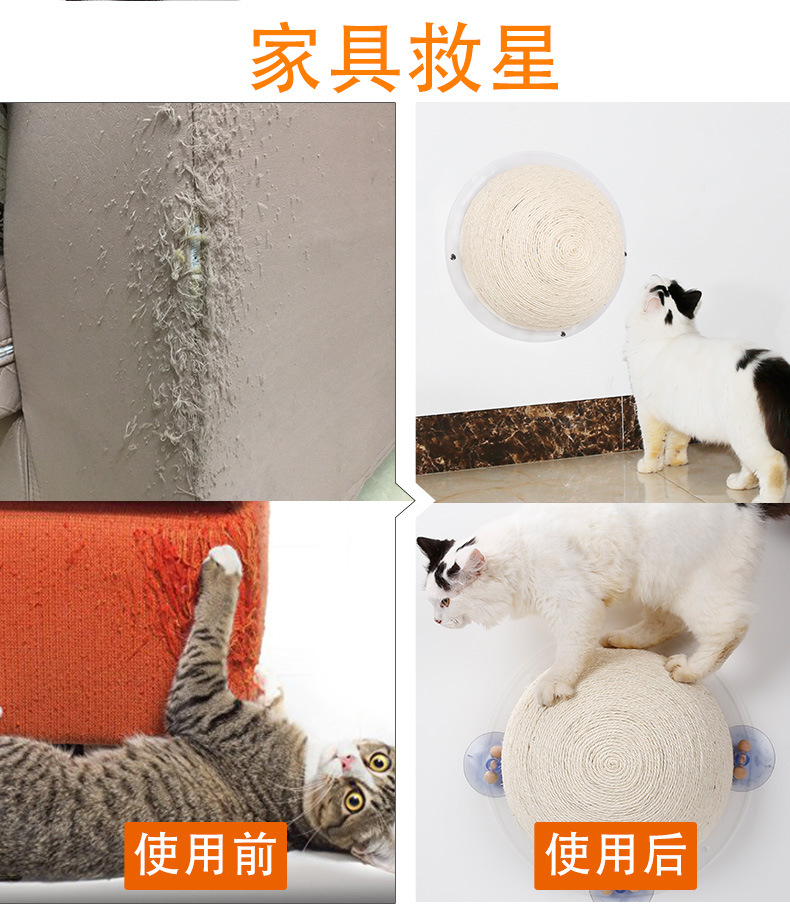 家具救星

使用前

使用后