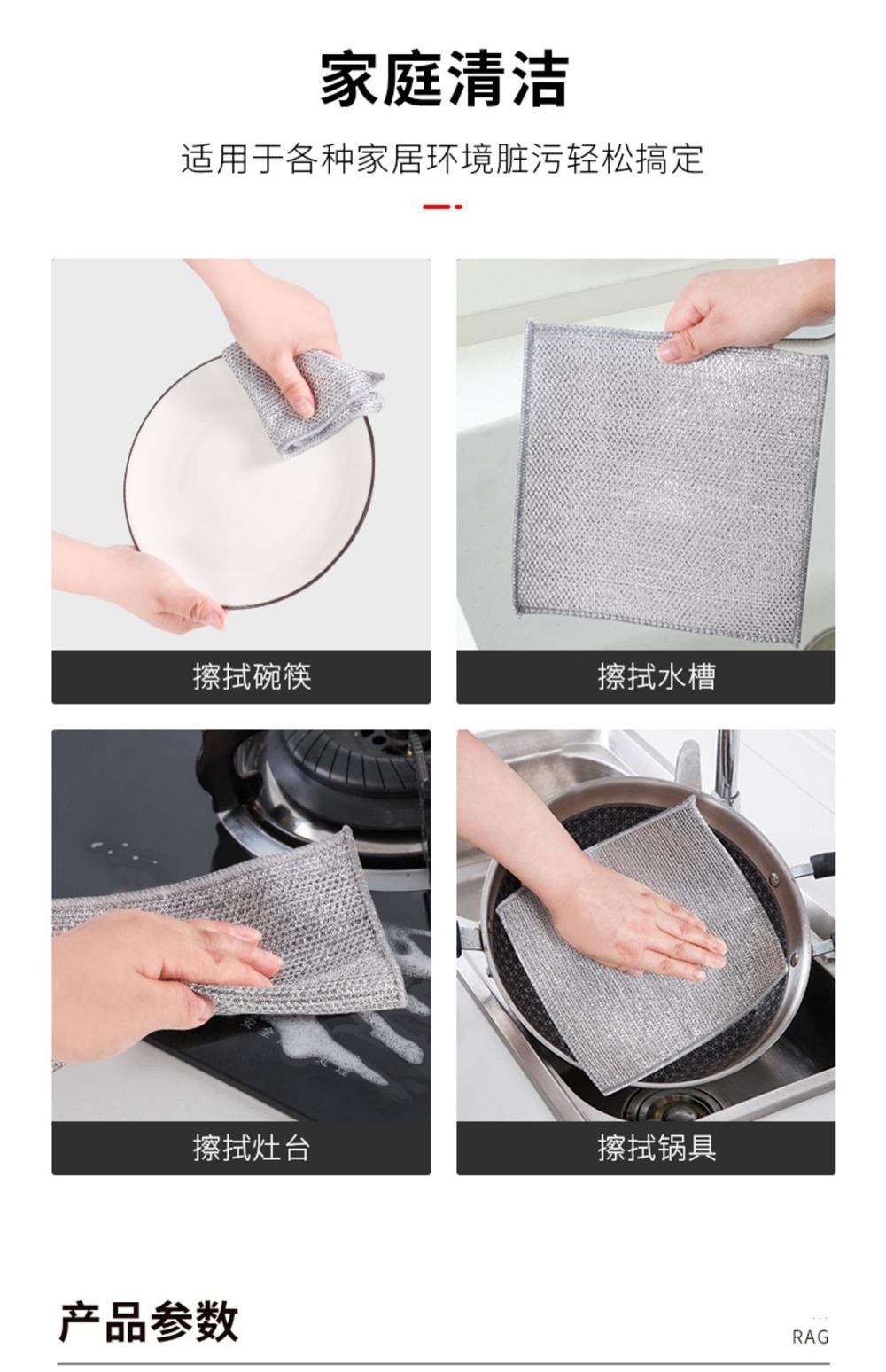 家庭清洁

适用于各种家居环境脏污轻松搞定

擦拭碗筷

擦拭水槽

擦拭灶台

擦拭锅具

产品参数

RAG