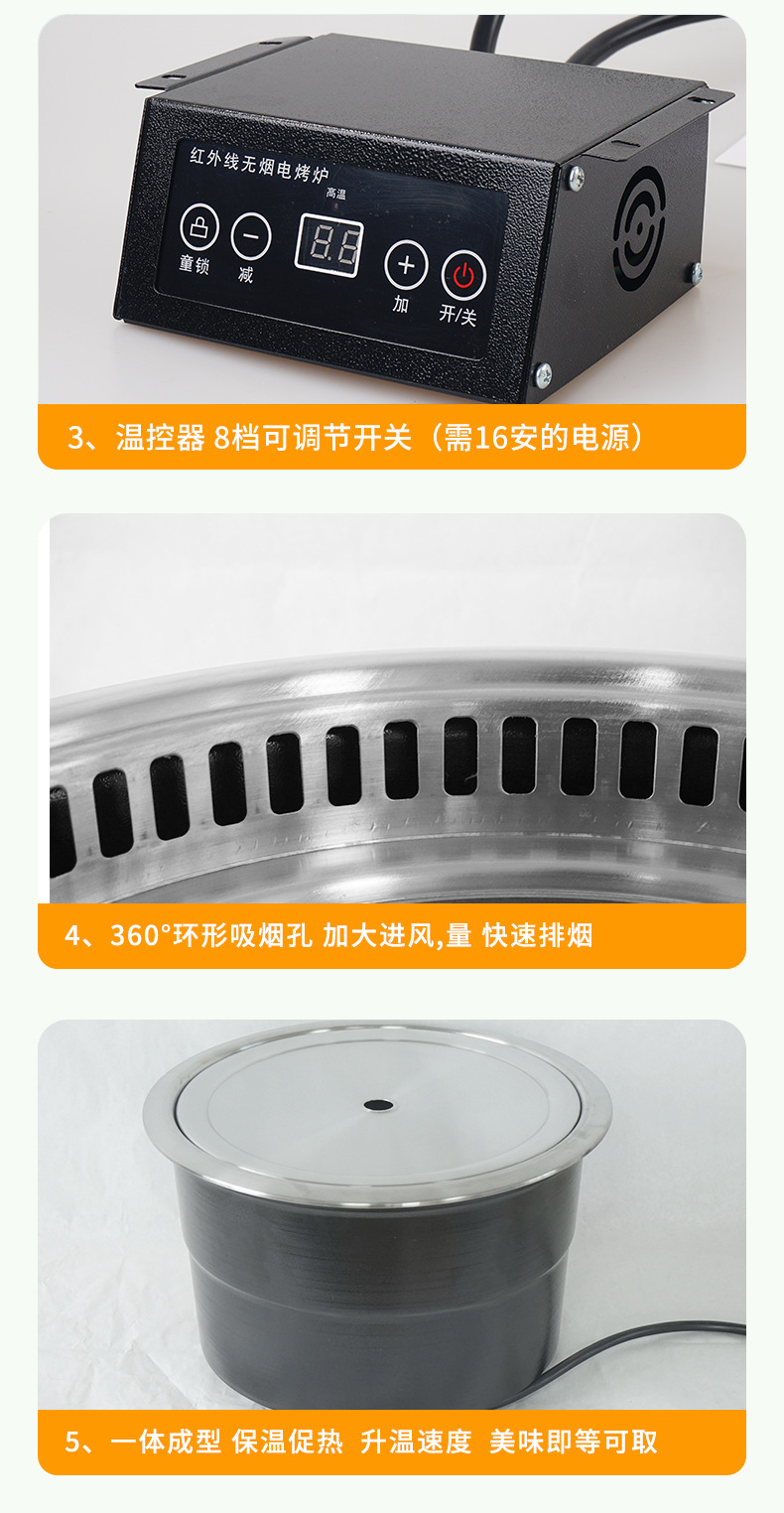 红外线无烟电烤炉

高温

8.8

童锁

减

加

开/关

3、温控器 8档可调节开关（需16安的电源）

4、360°环形吸烟孔 加大进风,量 快速排烟

5、一体成型 保温促热 升温速度 美味即等可取