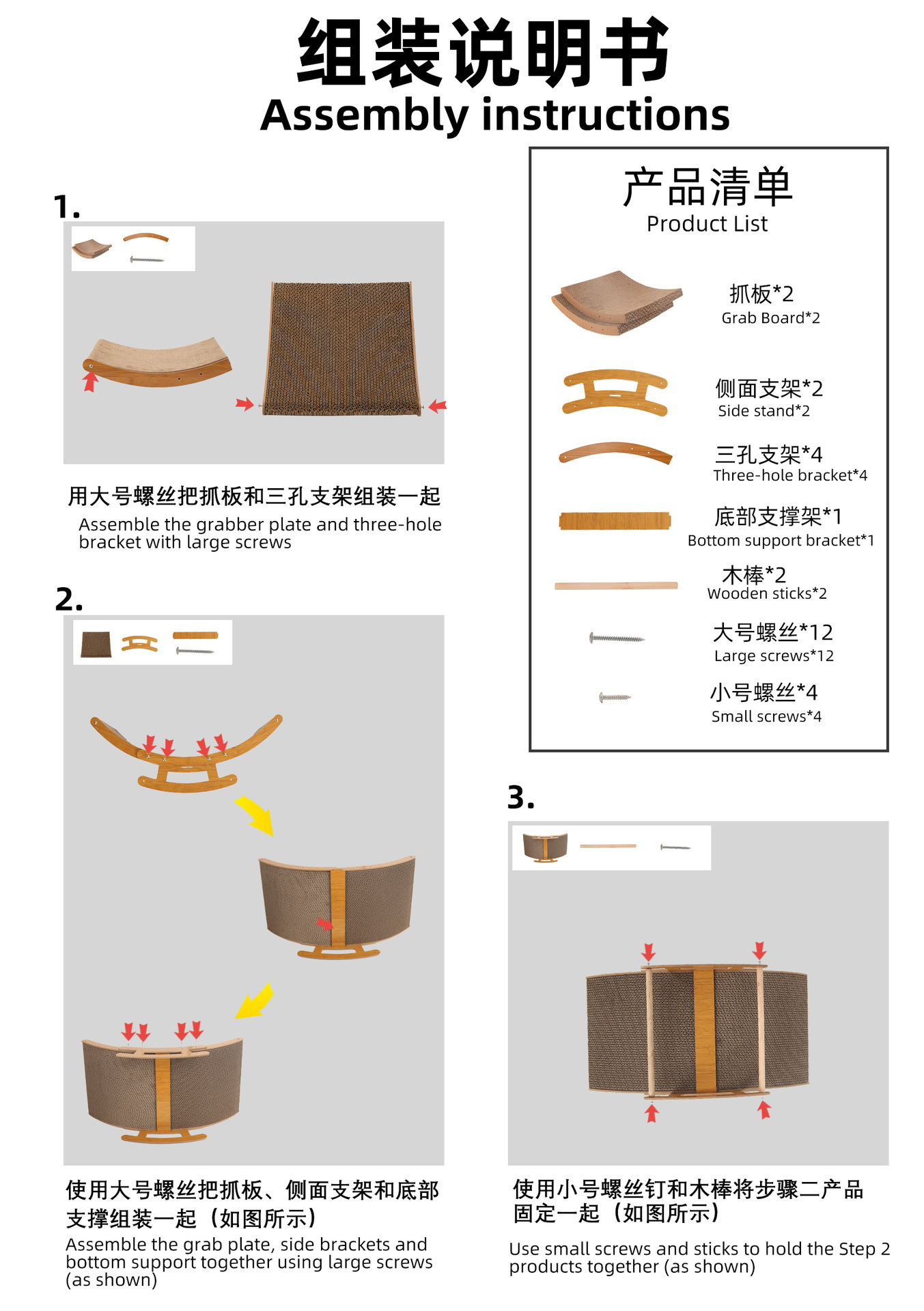 组装说明书
Assembly instructions

1.

用大号螺丝把抓板和三孔支架组装一起
Assemble the grabber plate and three-hole bracket with large screws

2.

使用大号螺丝把抓板、侧面支架和底部支撑组装一起（如图所示）
Assemble the grab plate, side brackets and bottom support together using large screws (as shown)

产品清单
Product List

抓板*2
Grab Board*2

侧面支架*2
Side stand*2

三孔支架*4
Three-hole bracket*4

底部支撑架*1
Bottom support bracket*1

木棒*2
Wooden sticks*2

大号螺丝*12
Large screws*12

小号螺丝*4
Small screws*4

3.

使用小号螺丝钉和木棒将步骤二产品固定一起（如图所示）

Use small screws and sticks to hold the Step 2 products together (as shown)