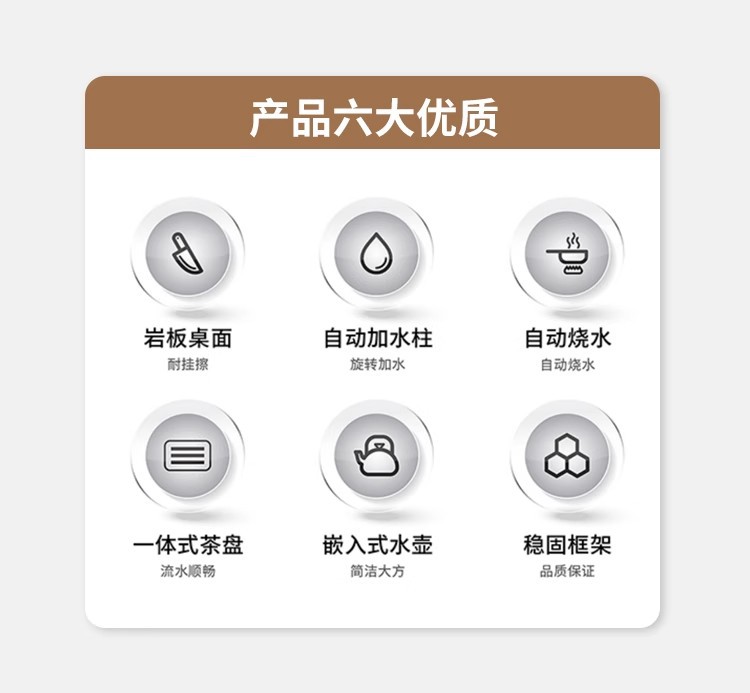 产品六大优质

岩板桌面
耐挂擦

自动加水柱
旋转加水

自动烧水
自动烧水

一体式茶盘
流水顺畅

嵌入式水壶
简洁大方

稳固框架
品质保证