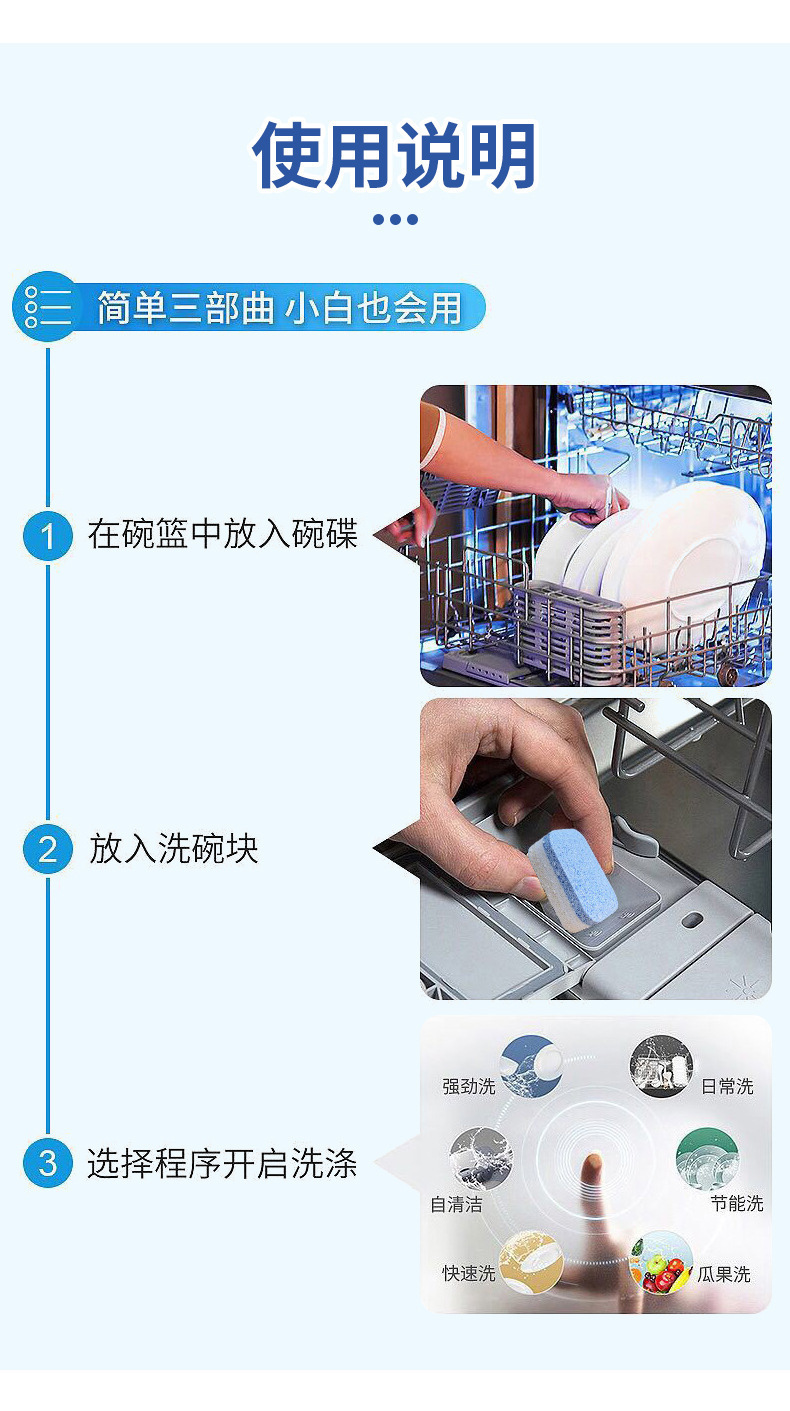 使用说明

简单三部曲 小白也会用

1 在碗篮中放入碗碟

2 放入洗碗块

3 选择程序开启洗涤

强劲洗
日常洗
自清洁
节能洗
快速洗
瓜果洗