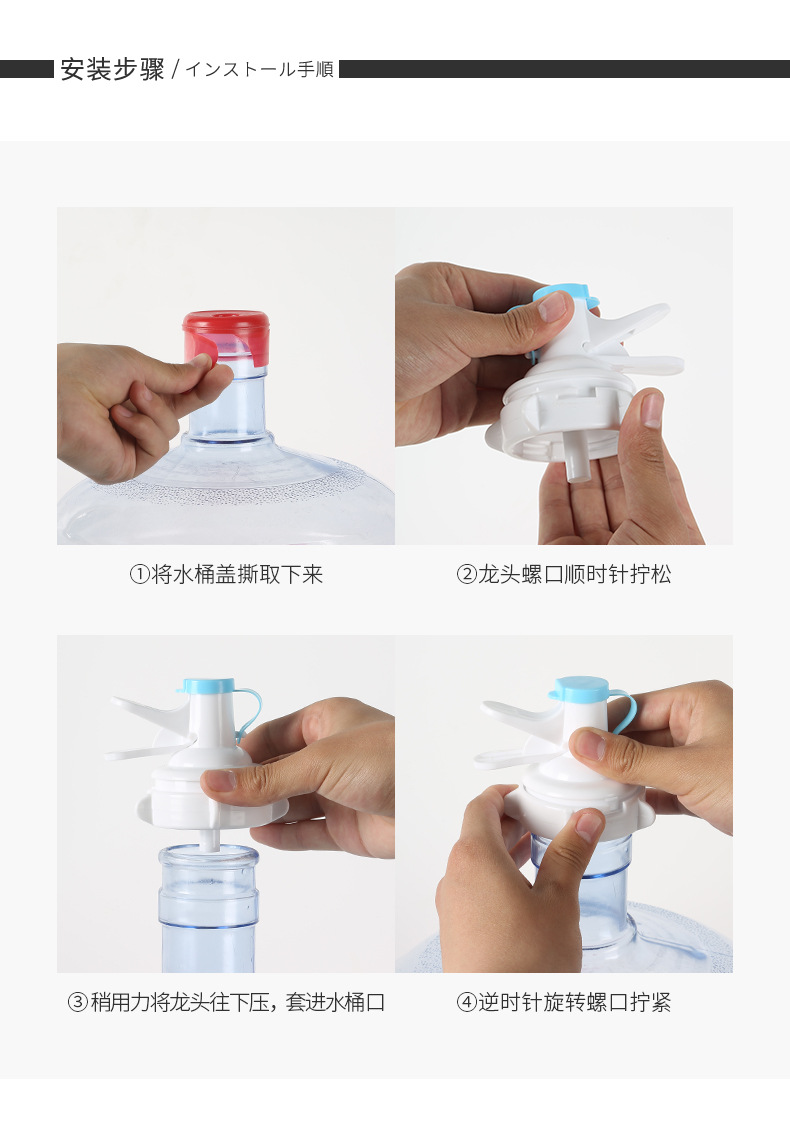 安装步骤 / インストール手順

①将水桶盖撕取下来

②龙头螺口顺时针拧松

③稍用力将龙头往下压，套进水桶口

④逆时针旋转螺口拧紧