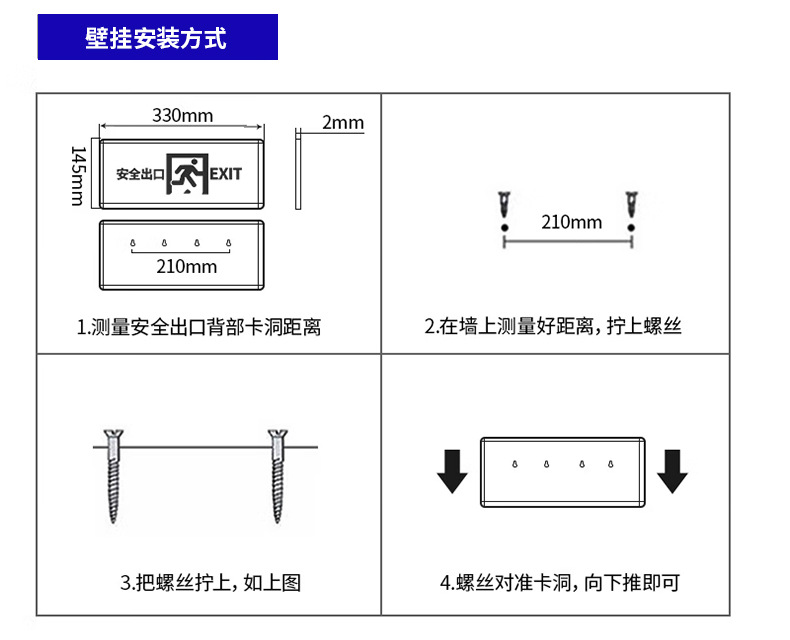 壁挂安装方式

330mm
145mm
安全出口 EXIT
2mm
210mm

1.测量安全出口背部卡洞距离

210mm

2.在墙上测量好距离，拧上螺丝

3.把螺丝拧上，如上图

4.螺丝对准卡洞，向下推即可