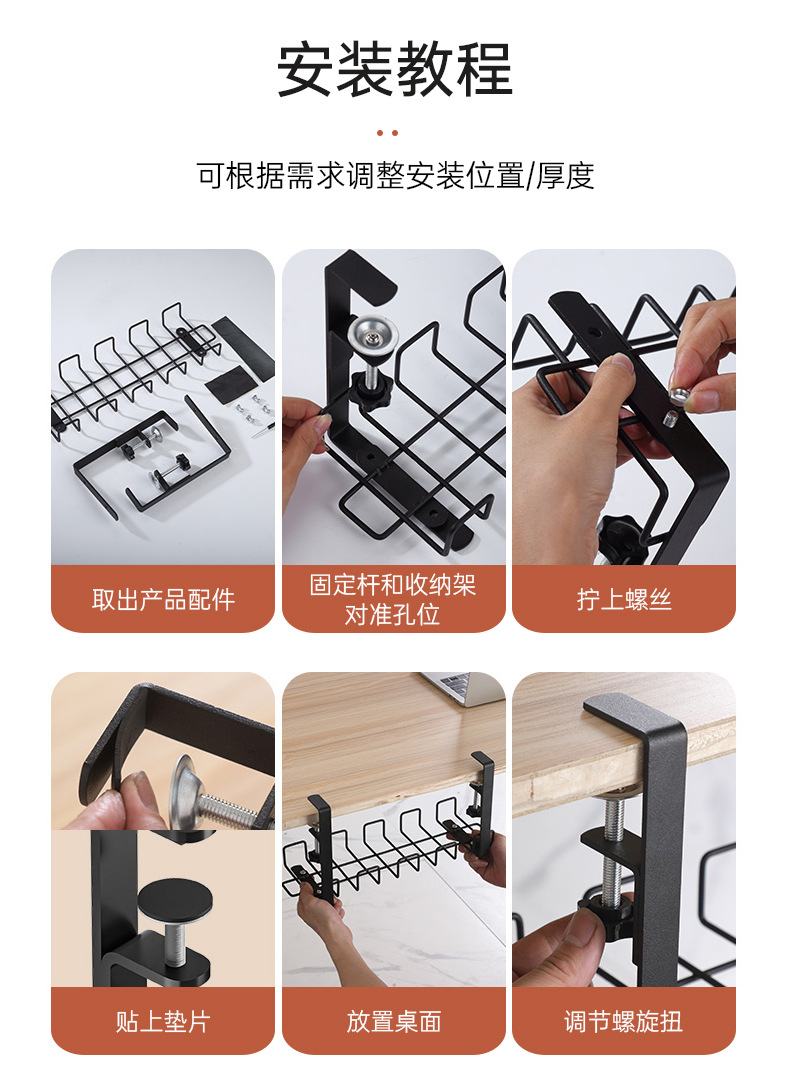 安装教程

可根据需求调整安装位置/厚度

取出产品配件

固定杆和收纳架对准孔位

拧上螺丝

贴上垫片

放置桌面

调节螺旋扭