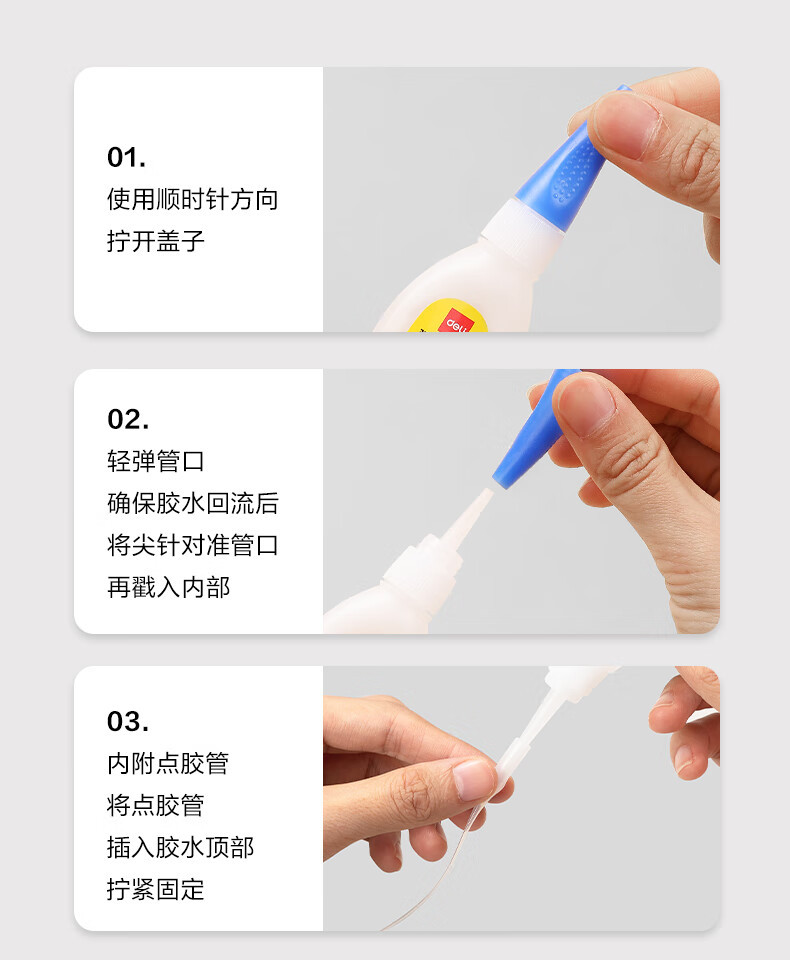 01.
使用顺时针方向
拧开盖子

deli

02.
轻弹管口
确保胶水回流后
将尖针对准管口
再戳入内部

03.
内附点胶管
将点胶管
插入胶水顶部
拧紧固定