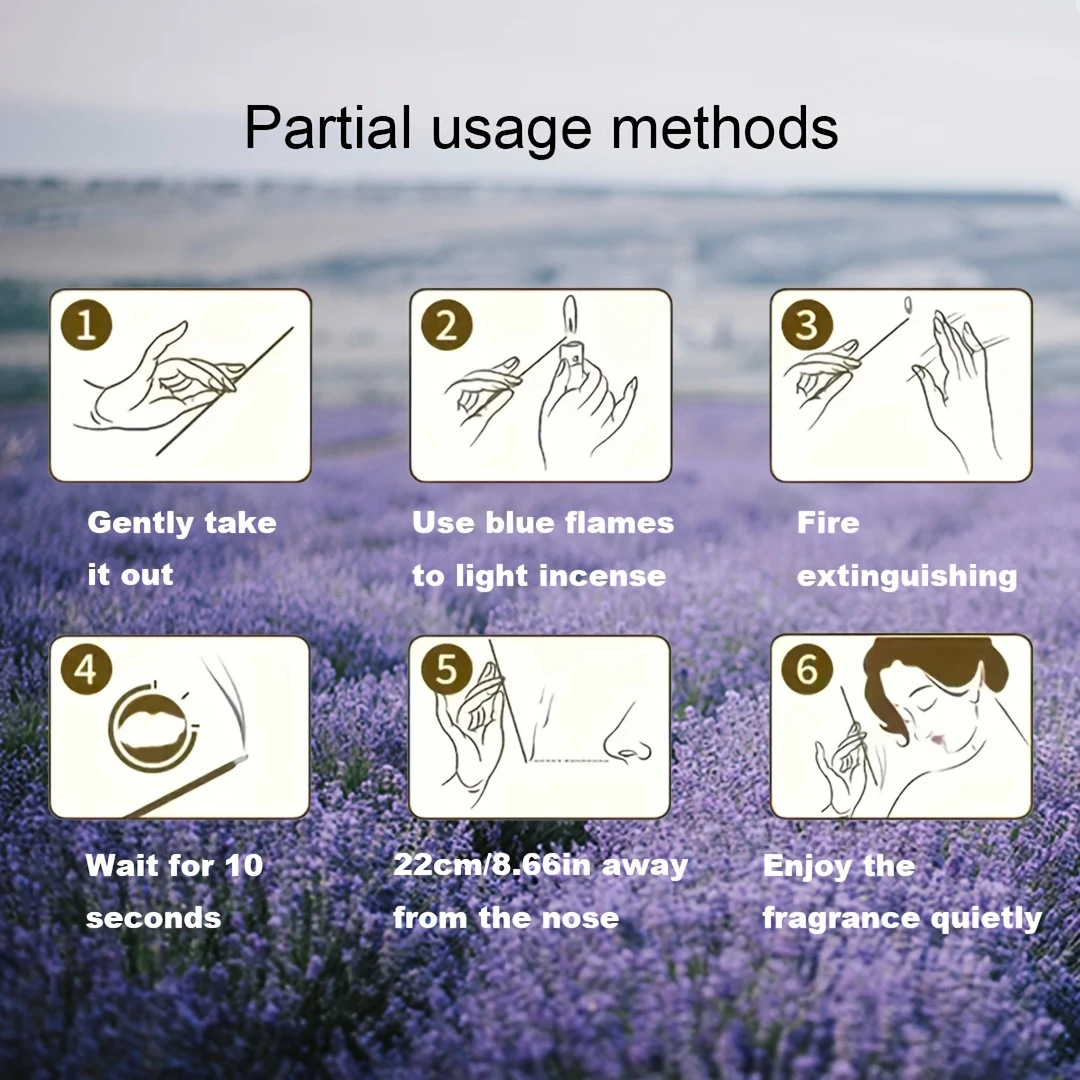 Partial usage methods

1

Gently take it out

2

Use blue flames to light incense

3

Fire extinguishing

4

Wait for 10 seconds

5

22cm/8.66in away from the nose

6

Enjoy the fragrance quietly