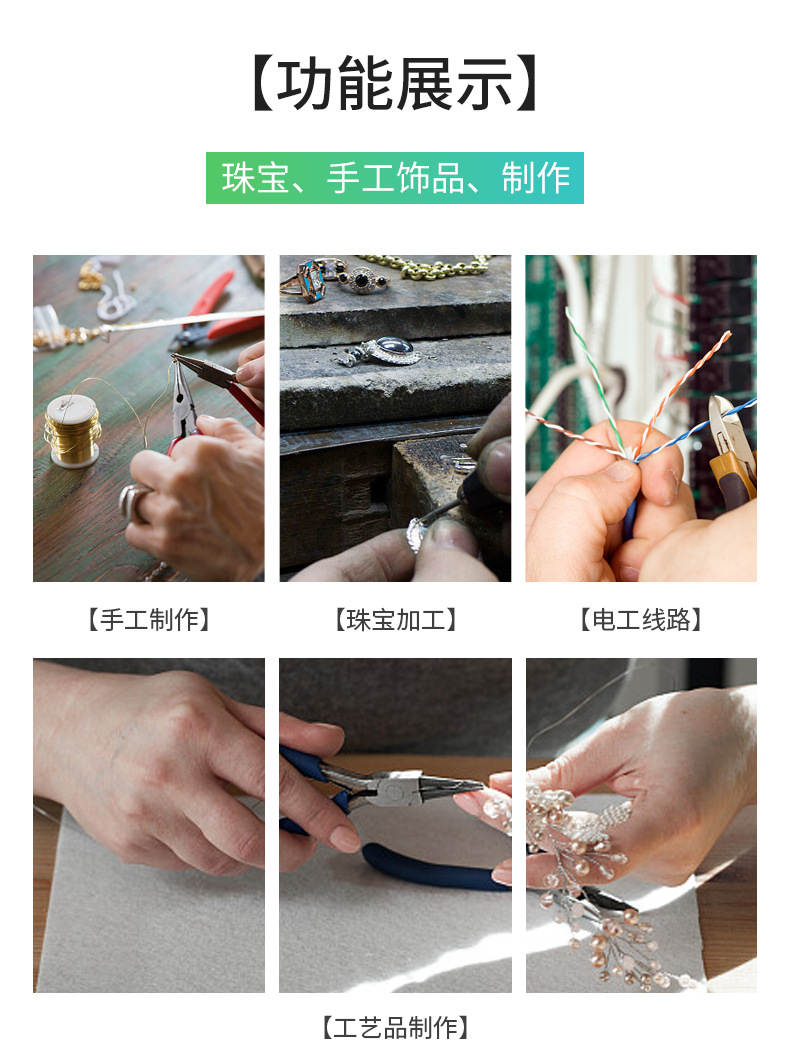 【功能展示】

珠宝、手工饰品、制作

【手工制作】

【珠宝加工】

【电工线路】

【工艺品制作】