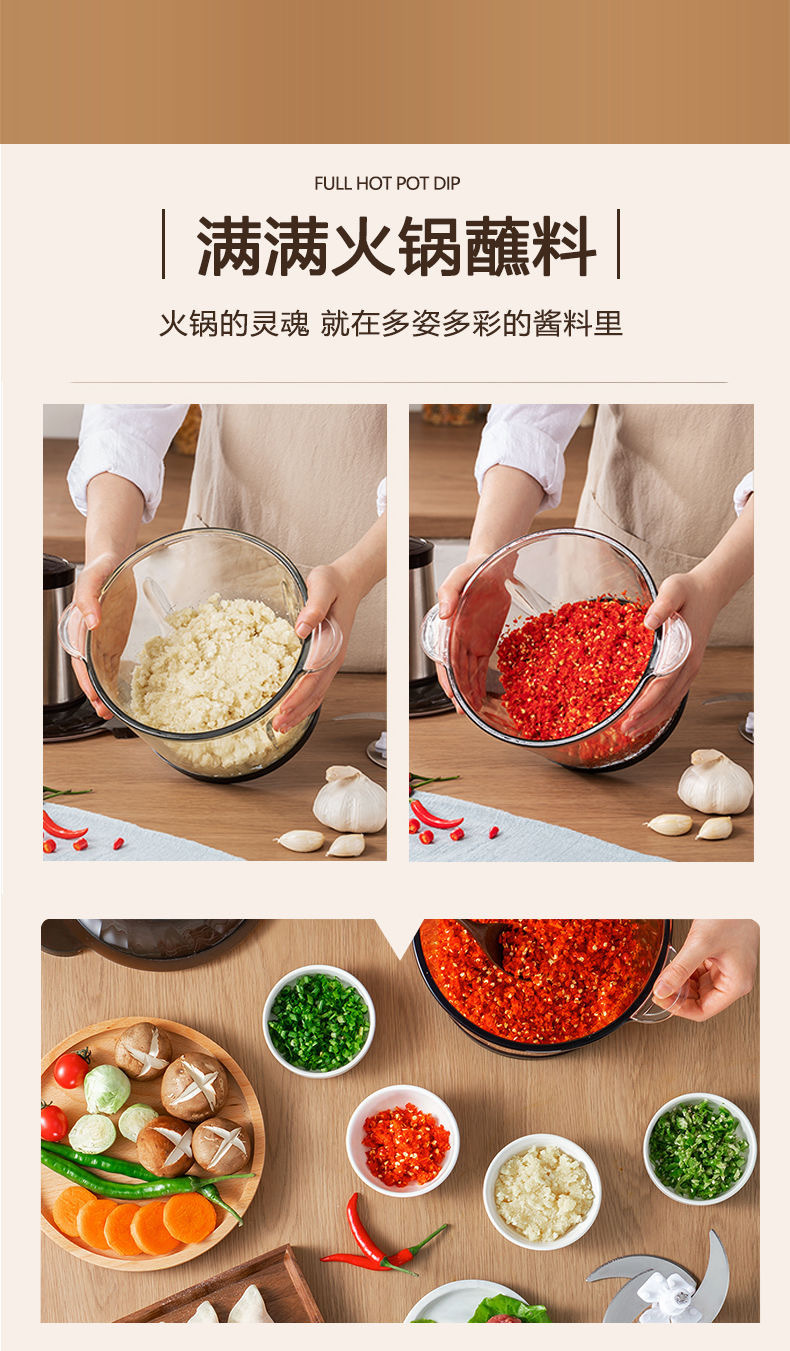 FULL HOT POT DIP

满满火锅蘸料

火锅的灵魂 就在多姿多彩的酱料里