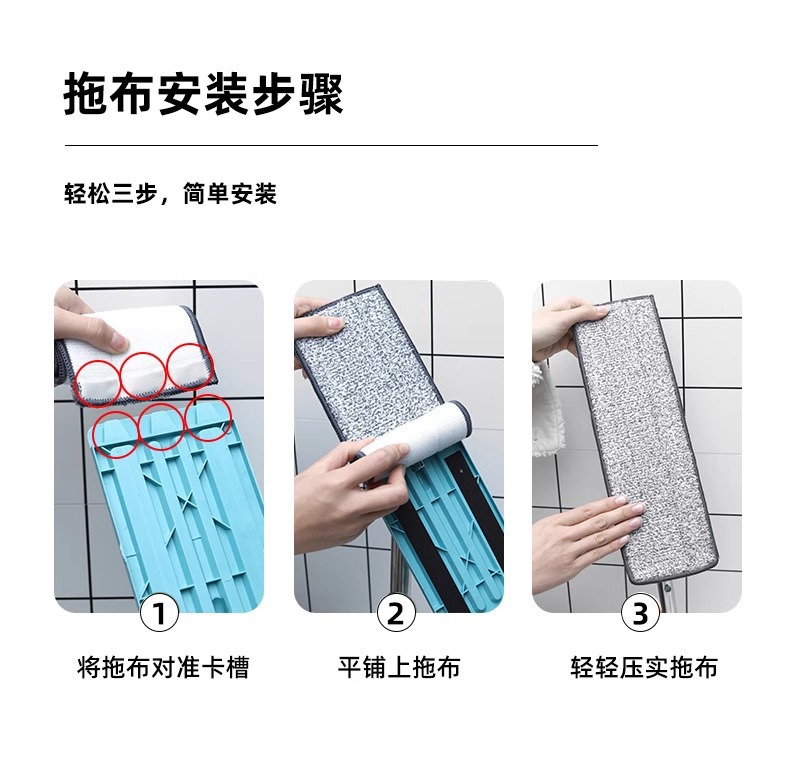 拖布安装步骤

轻松三步，简单安装

1
将拖布对准卡槽

2
平铺上拖布

3
轻轻压实拖布