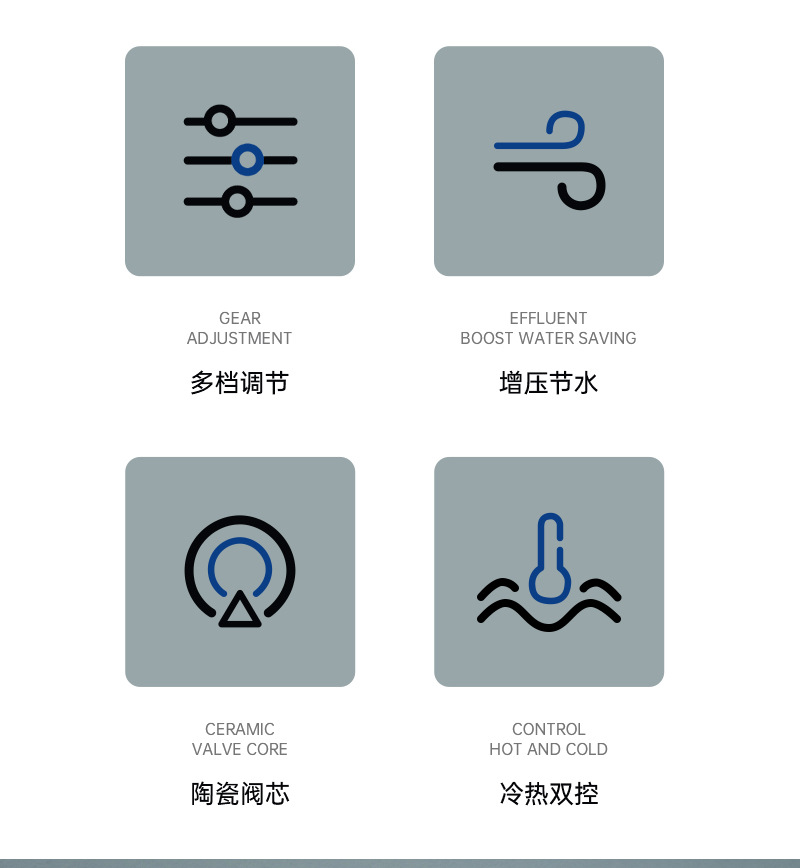 GEAR
ADJUSTMENT

多档调节

EFFLUENT
BOOST WATER SAVING

增压节水

CERAMIC
VALVE CORE

陶瓷阀芯

CONTROL
HOT AND COLD

冷热双控