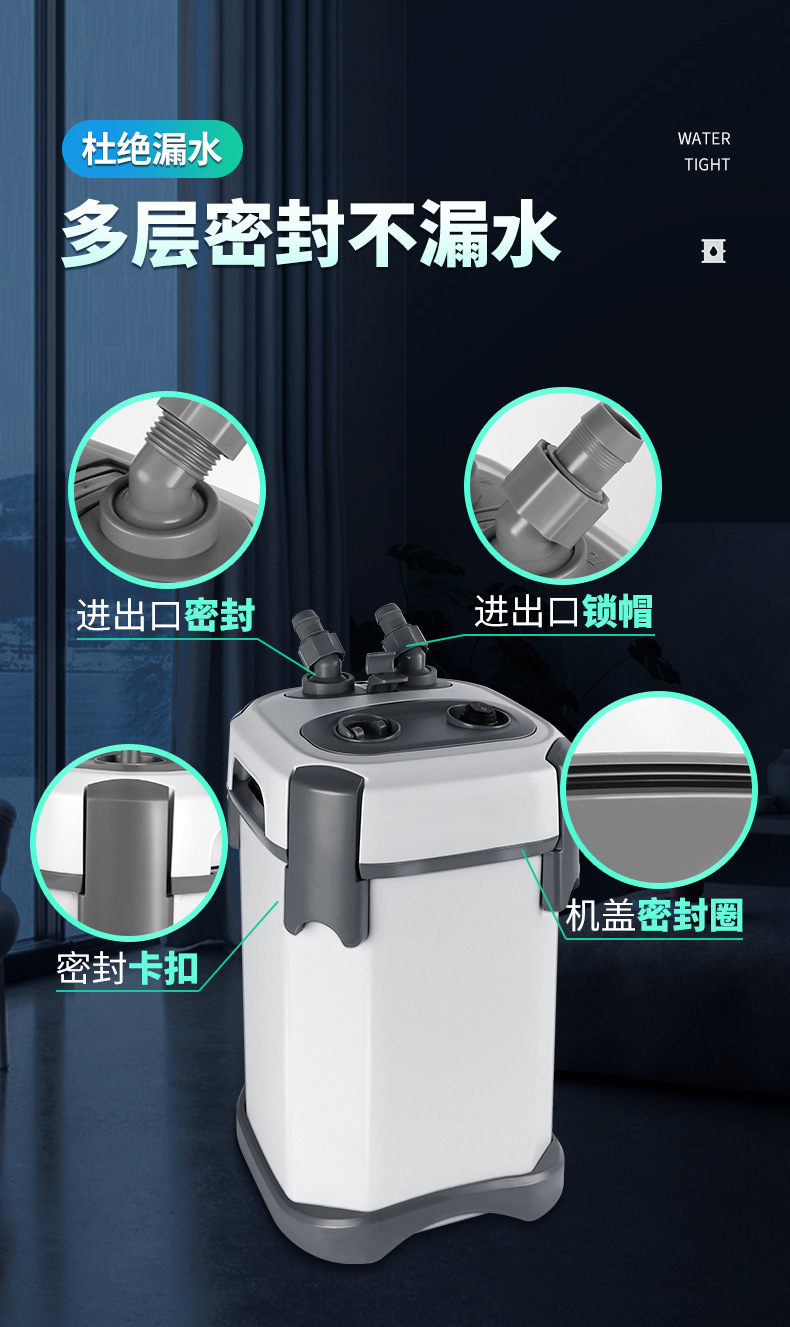 杜绝漏水

WATER
TIGHT

多层密封不漏水

进出口密封

进出口锁帽

机盖密封圈

密封卡扣