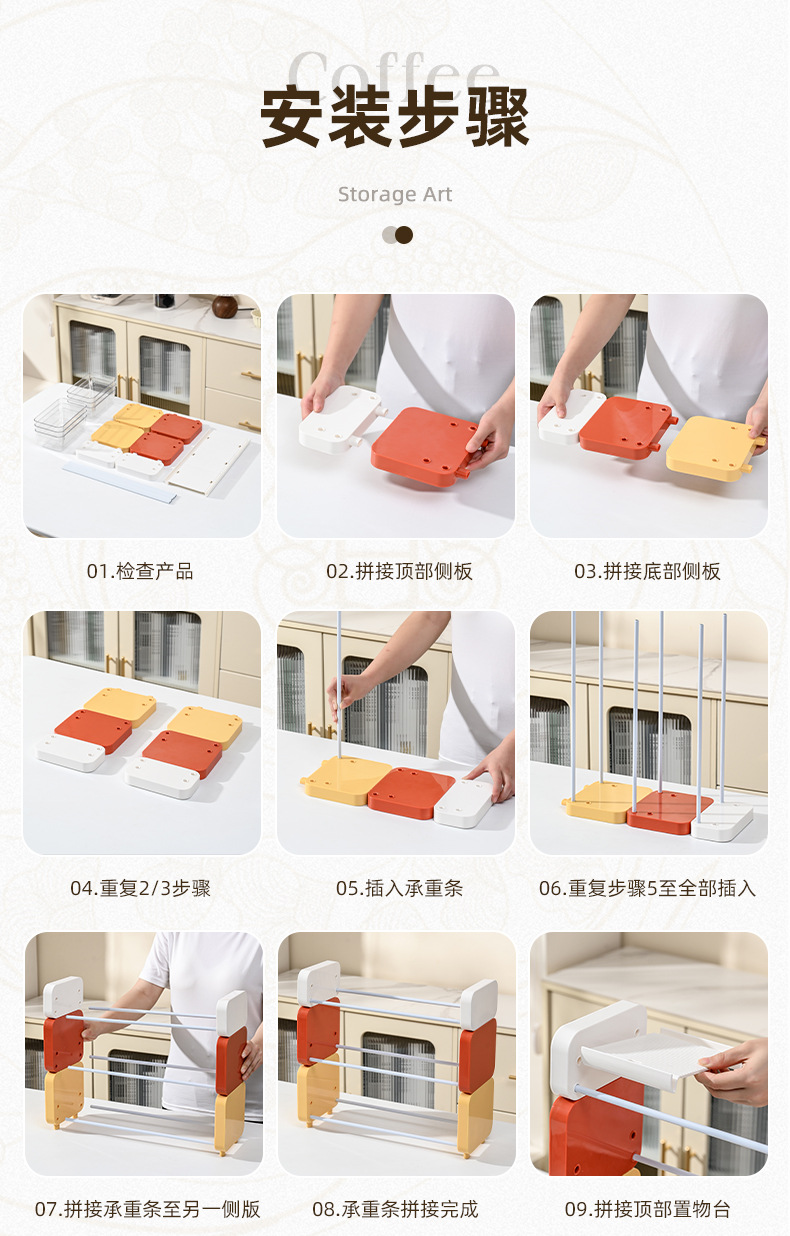 Coffee
安装步骤

Storage Art

01.检查产品

02.拼接顶部侧板

03.拼接底部侧板

04.重复2/3步骤

05.插入承重条

06.重复步骤5至全部插入

07.拼接承重条至另一侧版

08.承重条拼接完成

09.拼接顶部置物台