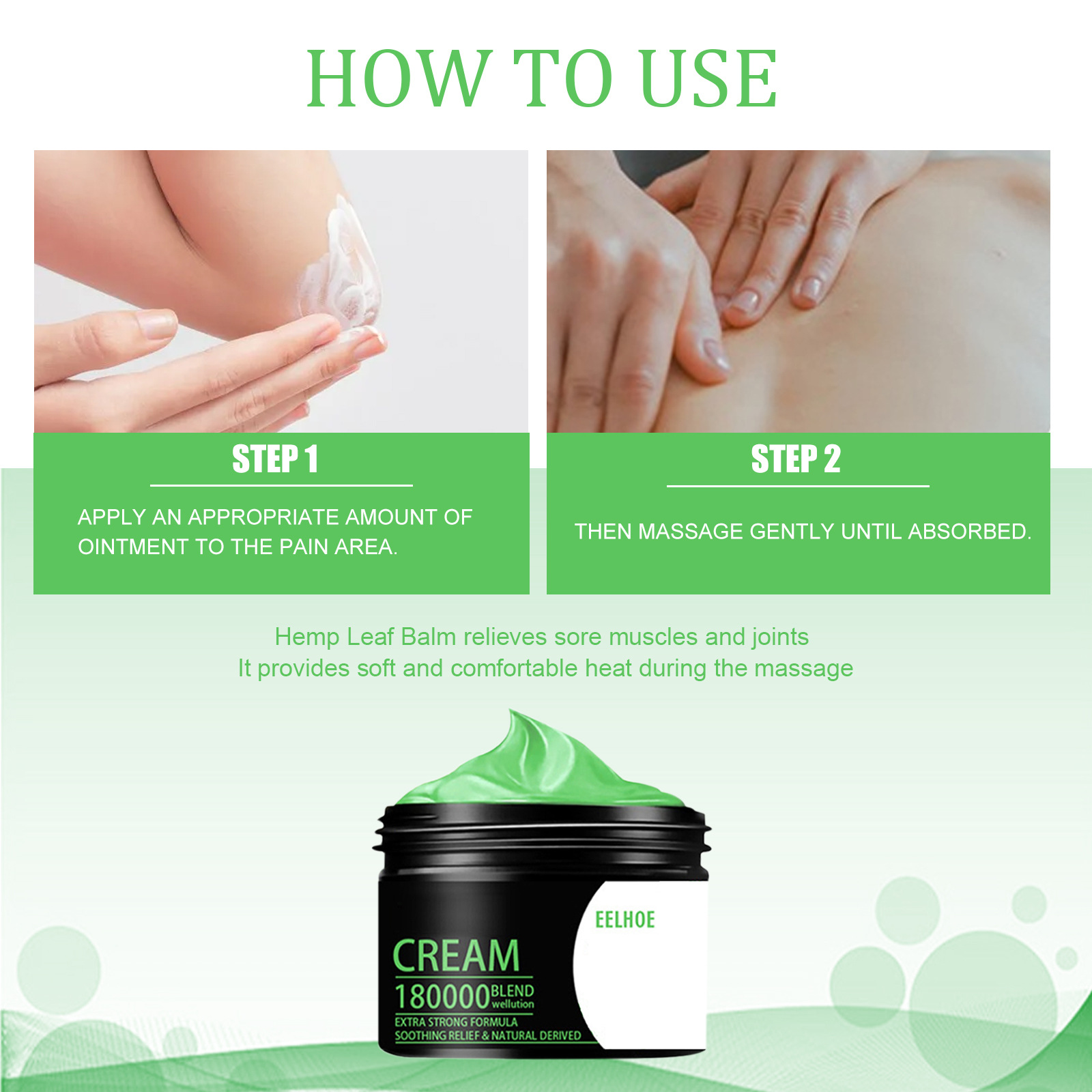 HOW TO USE

STEP 1

APPLY AN APPROPRIATE AMOUNT OF OINTMENT TO THE PAIN AREA.

STEP 2

THEN MASSAGE GENTLY UNTIL ABSORBED.

Hemp Leaf Balm relieves sore muscles and joints
It provides soft and comfortable heat during the massage

EELHOE

CREAM
180000 BLEND wellution
EXTRA STRONG FORMULA
SOOTHING RELIEF & NATURAL DERIVED