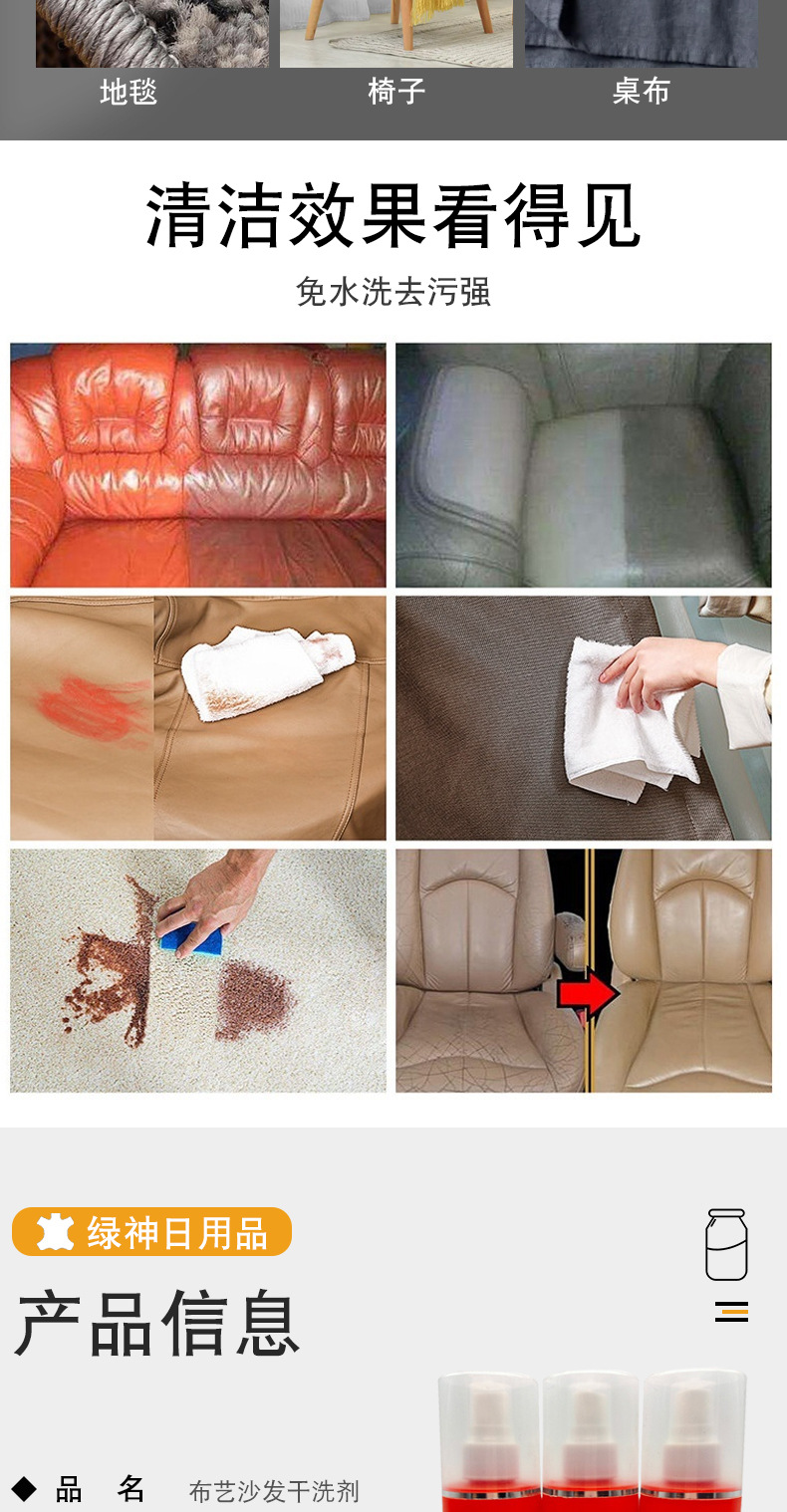 地毯 椅子 桌布

清洁效果看得见

免水洗去污强

绿神日用品

产品信息

◆ 品 名 布艺沙发干洗剂