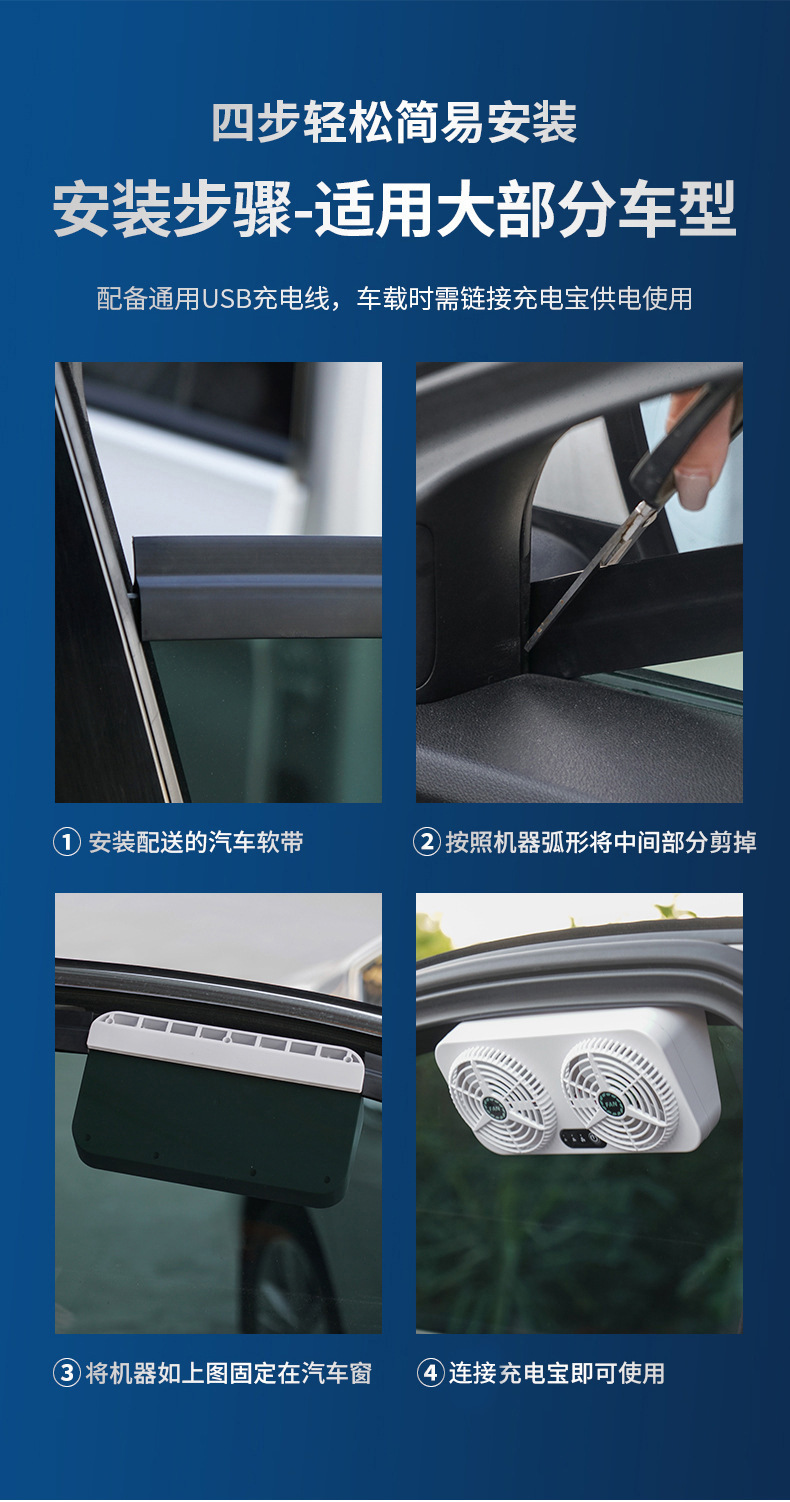 四步轻松简易安装

安装步骤-适用大部分车型

配备通用USB充电线，车载时需链接充电宝供电使用

① 安装配送的汽车软带

② 按照机器弧形将中间部分剪掉

③ 将机器如上图固定在汽车窗

④ 连接充电宝即可使用