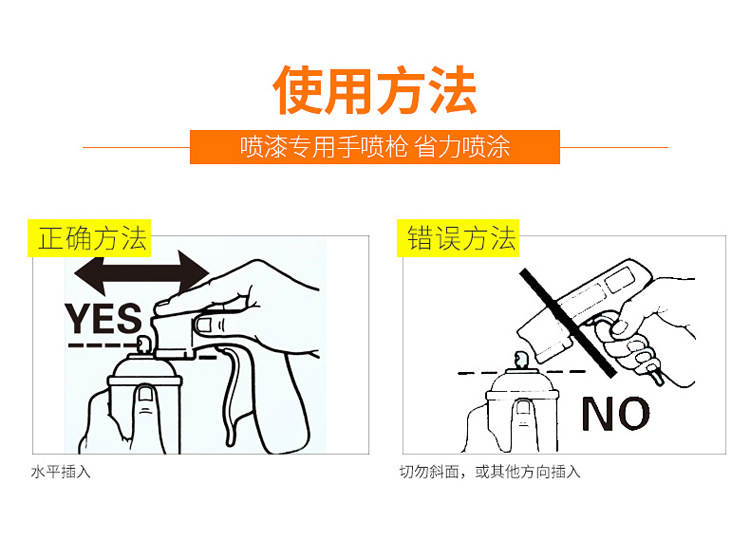 使用方法

喷漆专用手喷枪 省力喷涂

正确方法

YES

水平插入

错误方法

NO

切勿斜面，或其他方向插入