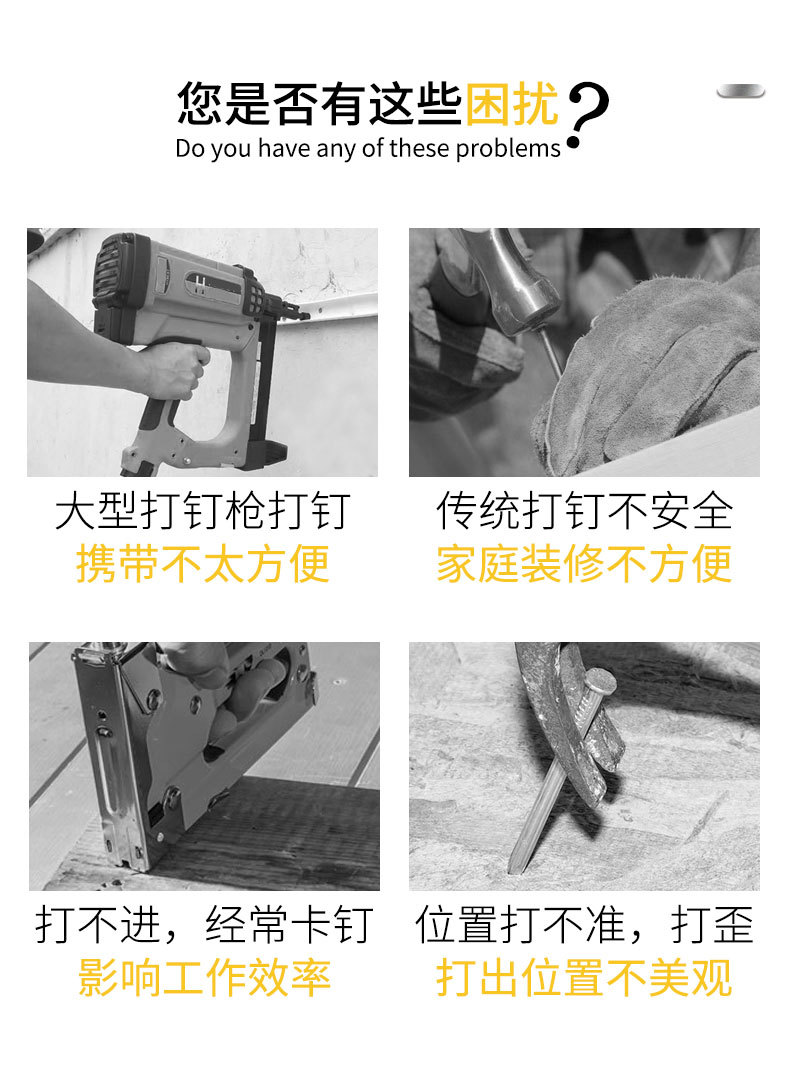 您是否有这些困扰?
Do you have any of these problems

大型打钉枪打钉
携带不太方便

传统打钉不安全
家庭装修不方便

打不进，经常卡钉
影响工作效率

位置打不准，打歪
打出位置不美观