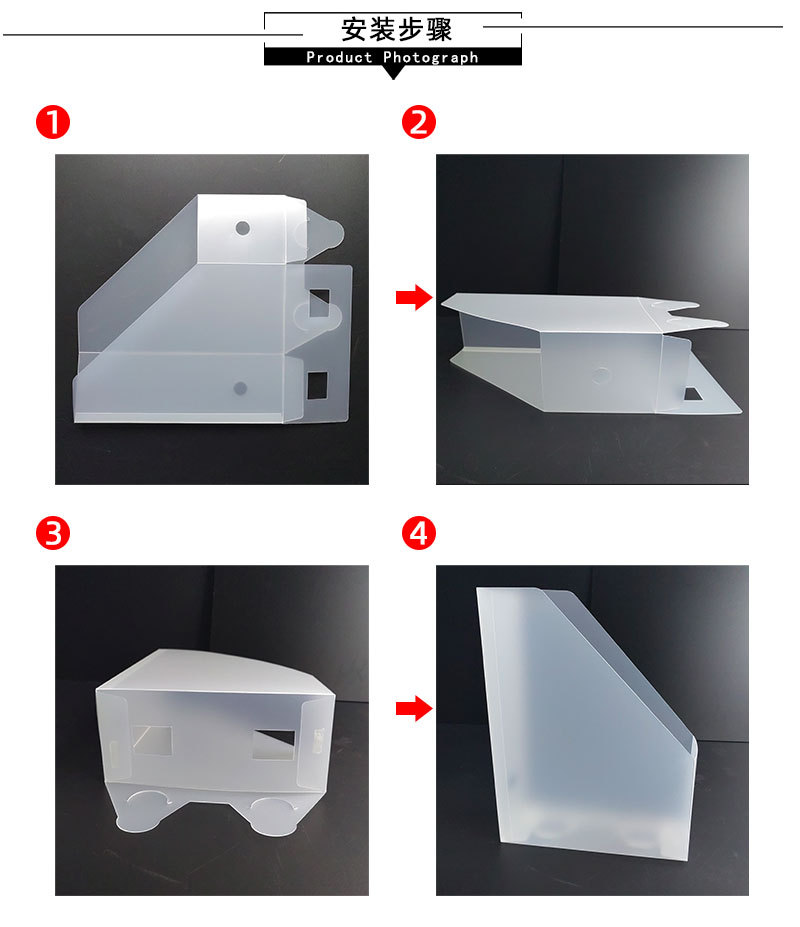 安装步骤
Product Photograph

1

2

3

4