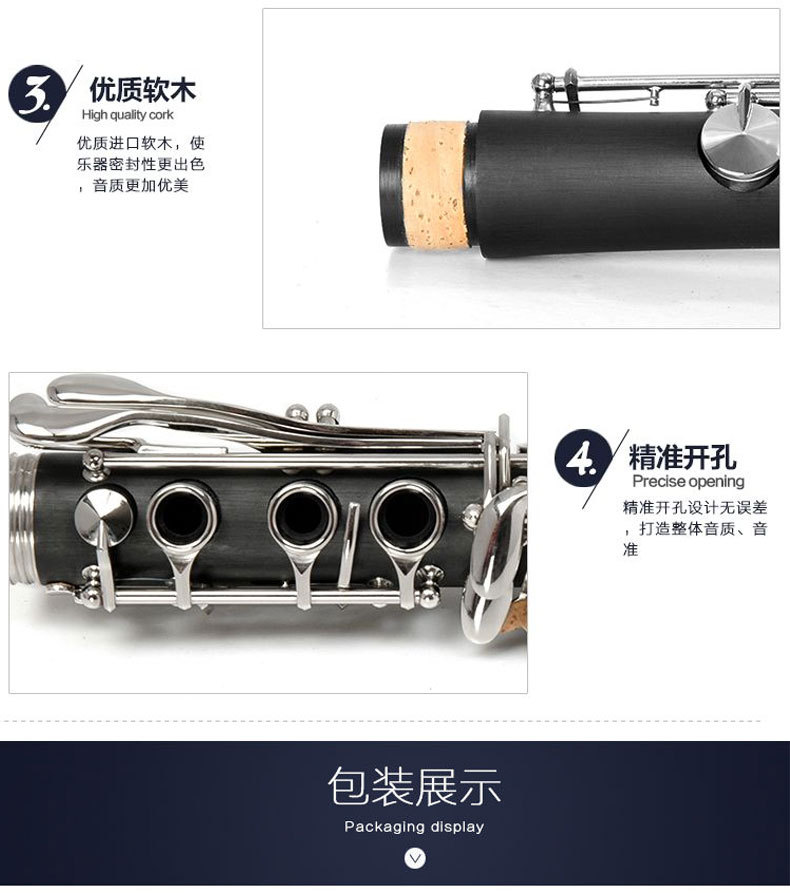 3. 优质软木
High quality cork
优质进口软木，使乐器密封性更出色，音质更加优美

4. 精准开孔
Precise opening
精准开孔设计无误差，打造整体音质、音准

包装展示
Packaging display