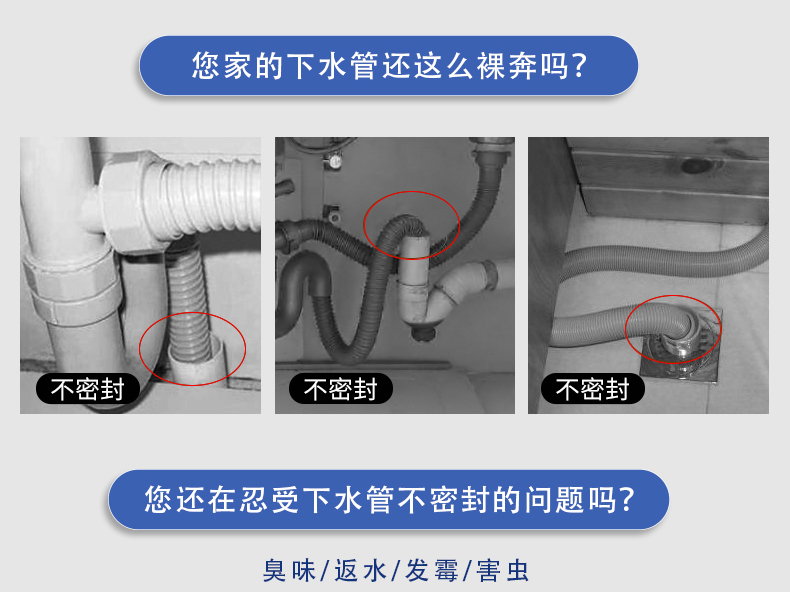 您家的下水管还这么裸奔吗?

不密封

不密封

不密封

您还在忍受下水管不密封的问题吗?

臭味/返水/发霉/害虫