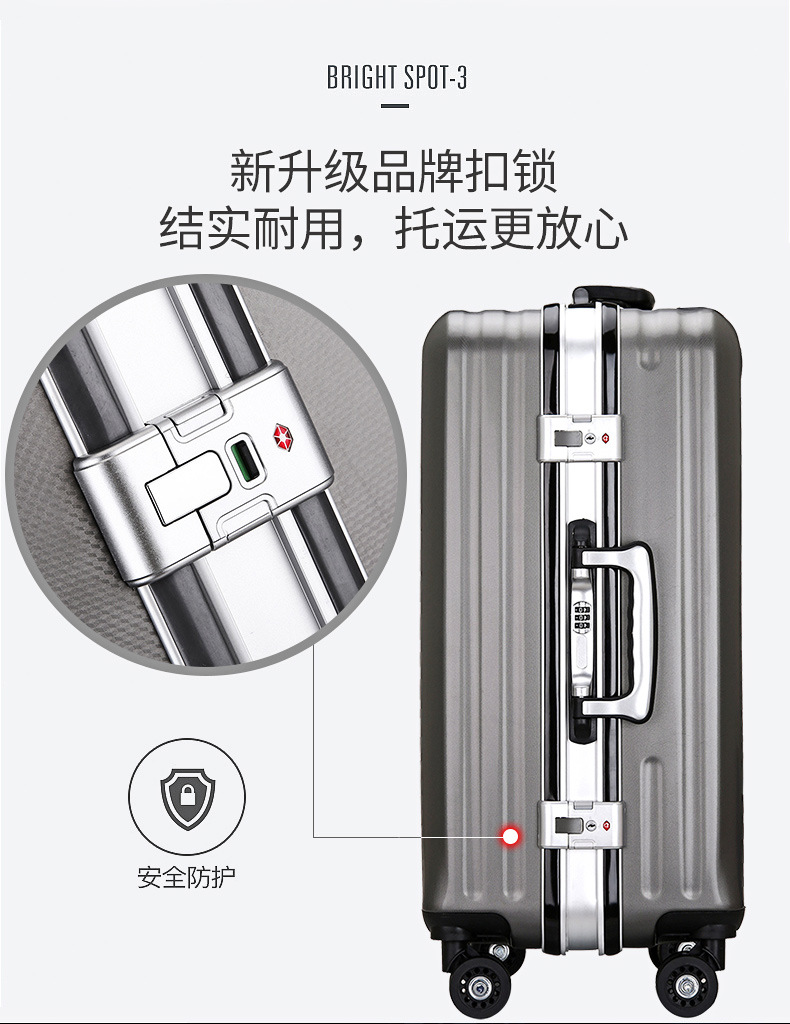 BRIGHT SPOT-3

新升级品牌扣锁
结实耐用，托运更放心

安全防护