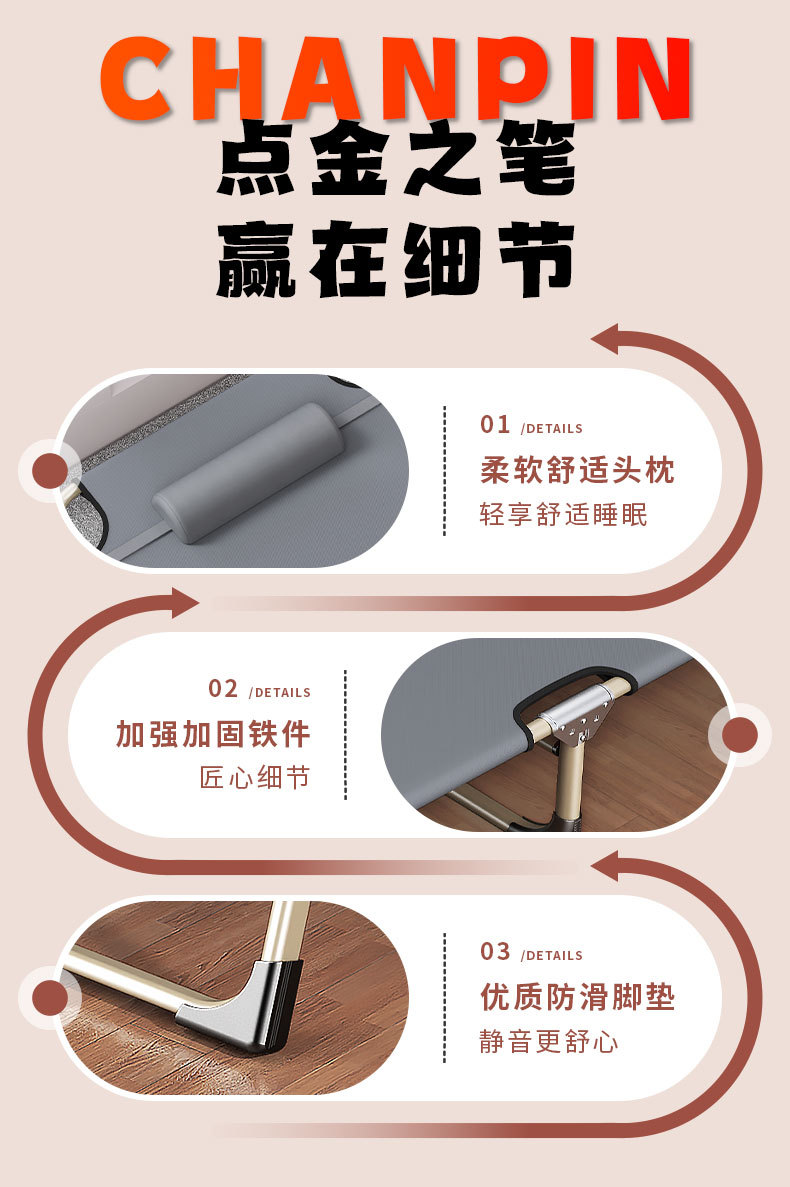 CHANPIN

点金之笔
赢在细节

01 /DETAILS
柔软舒适头枕
轻享舒适睡眠

02 /DETAILS
加强加固铁件
匠心细节

03 /DETAILS
优质防滑脚垫
静音更舒心