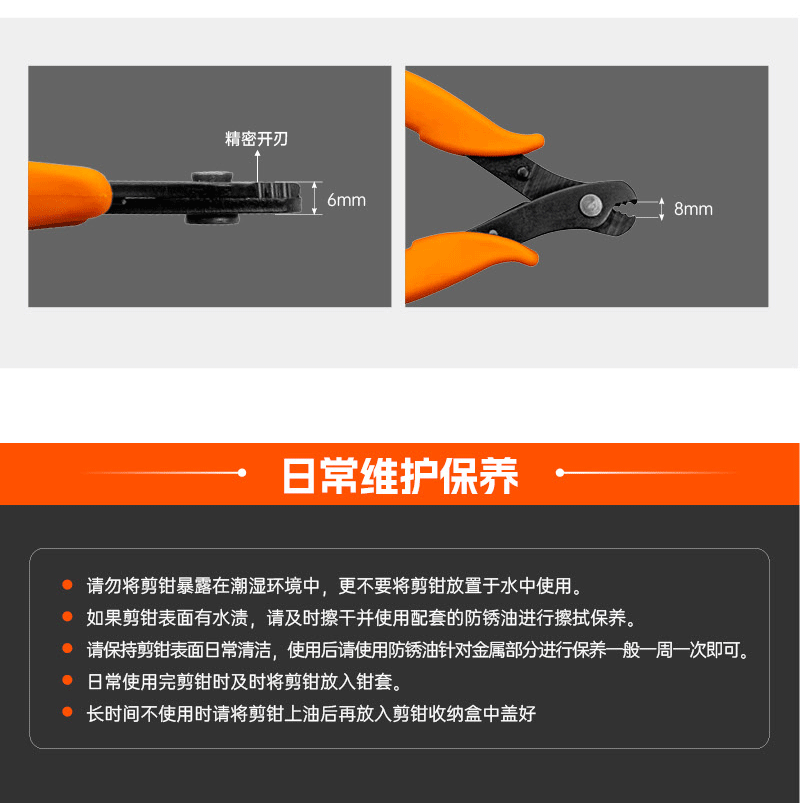 精密开刃

6mm

8mm

日常维护保养

请勿将剪钳暴露在潮湿环境中，更不要将剪钳放置于水中使用。

如果剪钳表面有水渍，请及时擦干并使用配套的防锈油进行擦拭保养。

请保持剪钳表面日常清洁，使用后请使用防锈油针对金属部分进行保养一般一周一次即可。

日常使用完剪钳时及时将剪钳放入钳套。

长时间不使用时请将剪钳上油后再放入剪钳收纳盒中盖好