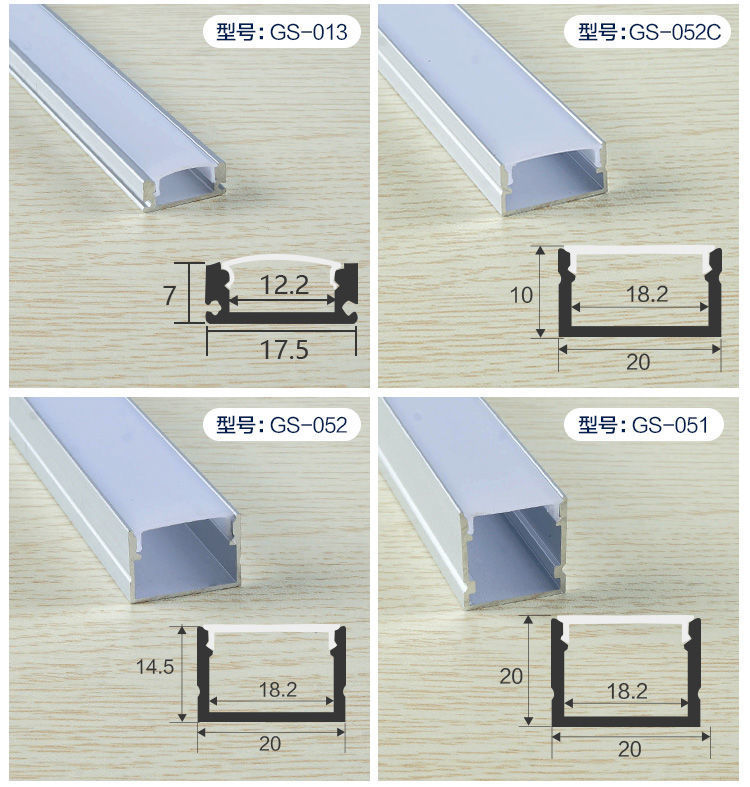 型号: GS-013

7

12.2

17.5

型号: GS-052C

10

18.2

20

型号: GS-052

14.5

18.2

20

型号: GS-051

20

18.2

20