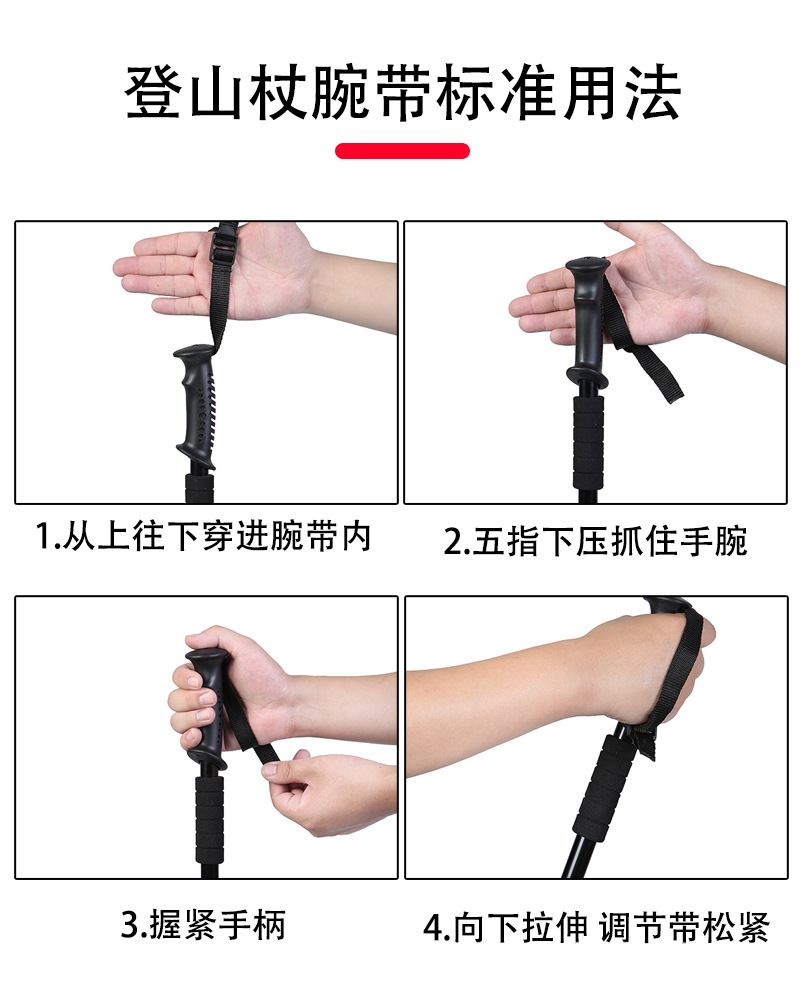 登山杖腕带标准用法

1.从上往下穿进腕带内

2.五指下压抓住手腕

3.握紧手柄

4.向下拉伸 调节带松紧