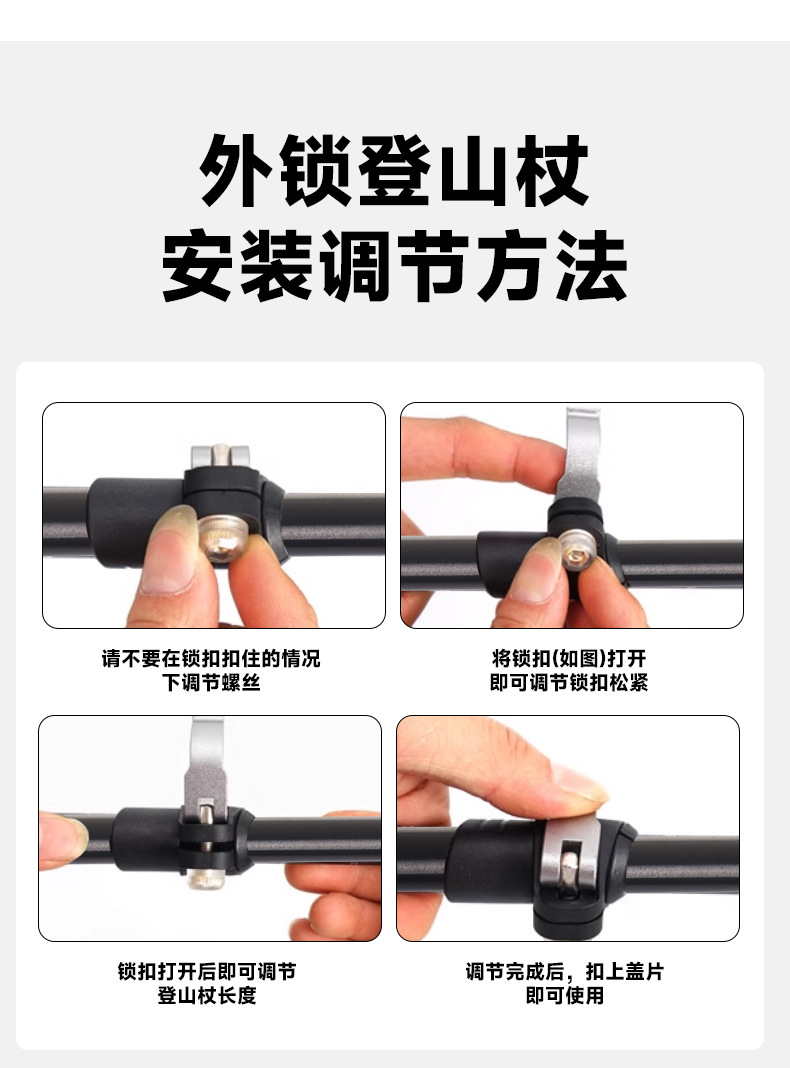 外锁登山杖
安装调节方法

请不要在锁扣扣住的情况下调节螺丝

将锁扣(如图)打开即可调节锁扣松紧

锁扣打开后即可调节登山杖长度

调节完成后，扣上盖片即可使用