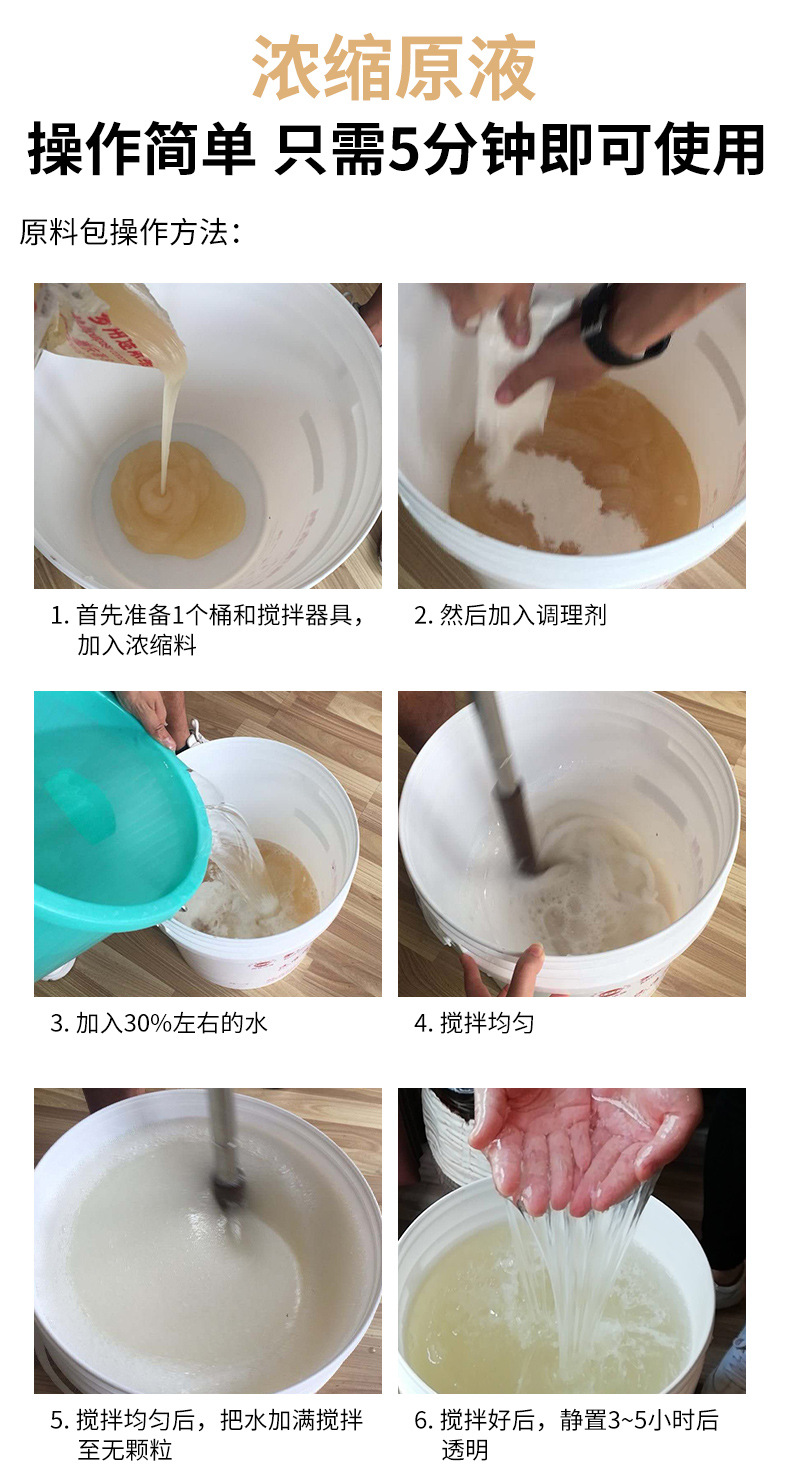 浓缩原液
操作简单 只需5分钟即可使用

原料包操作方法：

1. 首先准备1个桶和搅拌器具，加入浓缩料

2. 然后加入调理剂

3. 加入30%左右的水

4. 搅拌均匀

5. 搅拌均匀后，把水加满搅拌至无颗粒

6. 搅拌好后，静置3~5小时后透明