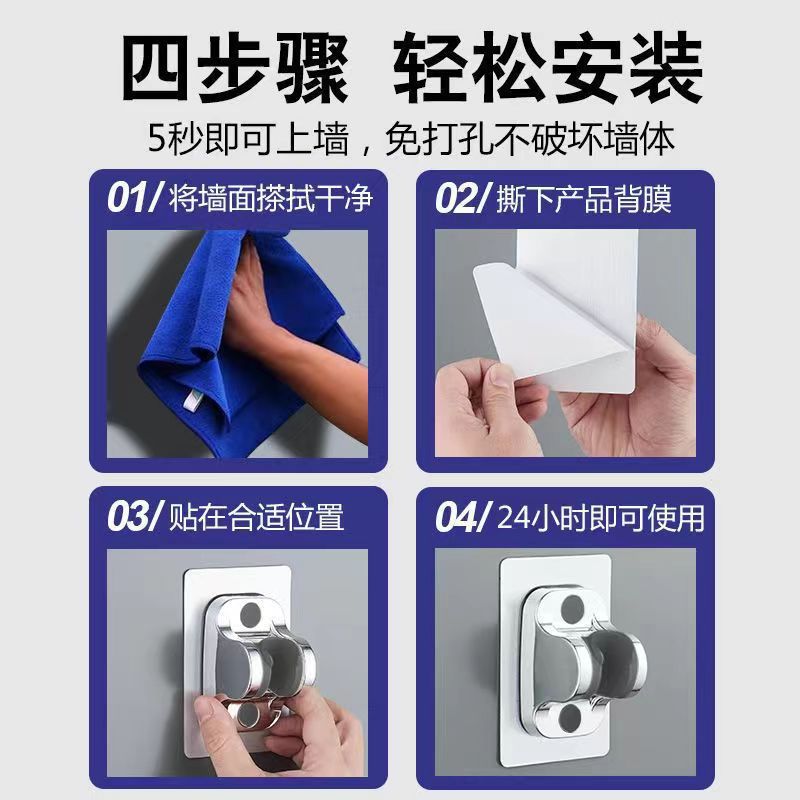 四步骤 轻松安装

5秒即可上墙，免打孔不破坏墙体

01/ 将墙面搽拭干净

02/ 撕下产品背膜

03/ 贴在合适位置

04/ 24小时即可使用