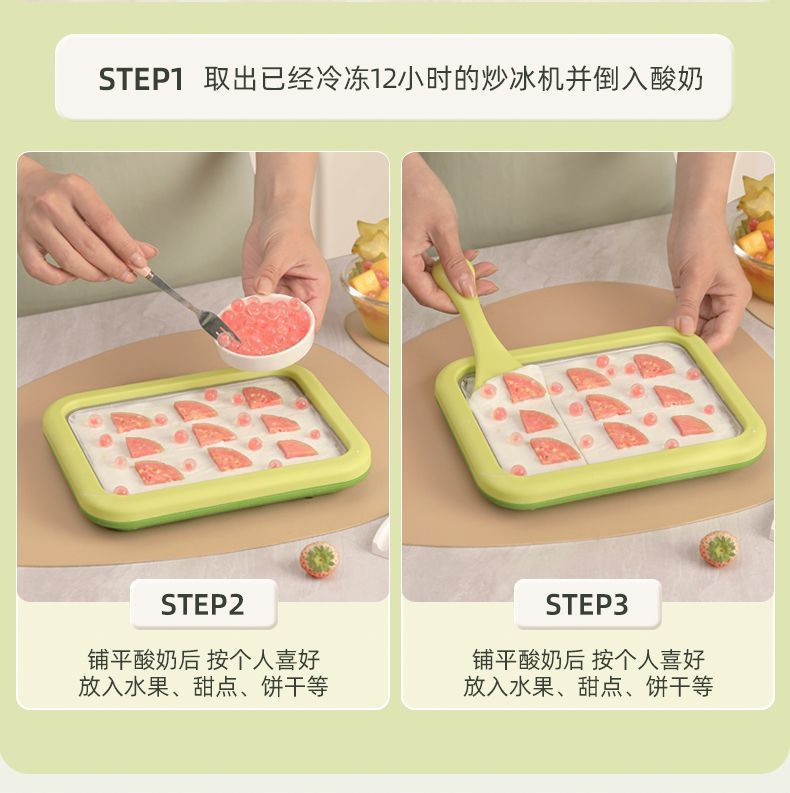 STEP1 取出已经冷冻12小时的炒冰机并倒入酸奶

STEP2

铺平酸奶后 按个人喜好
放入水果、甜点、饼干等

STEP3

铺平酸奶后 按个人喜好
放入水果、甜点、饼干等