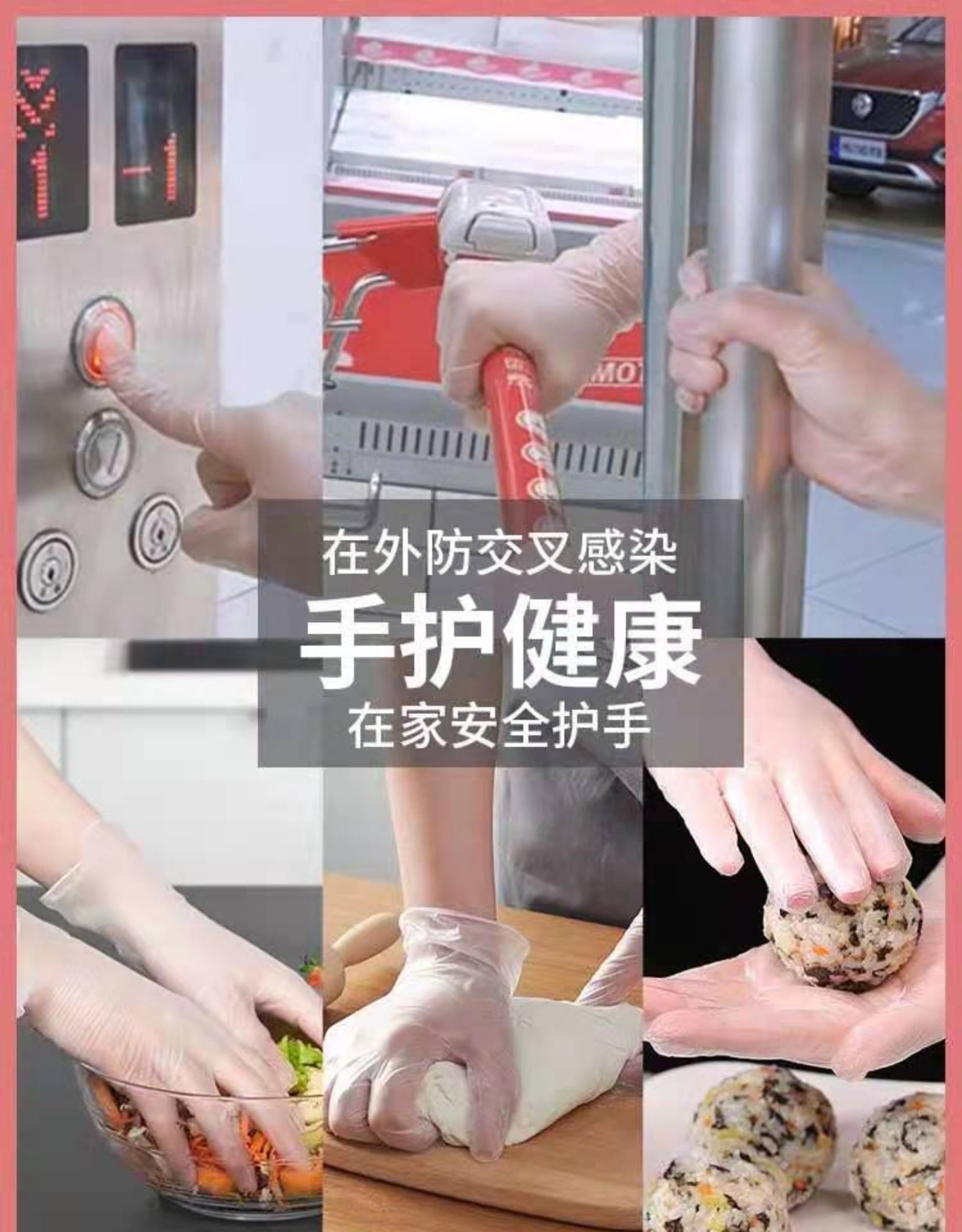 在外防交叉感染
手护健康
在家安全护手