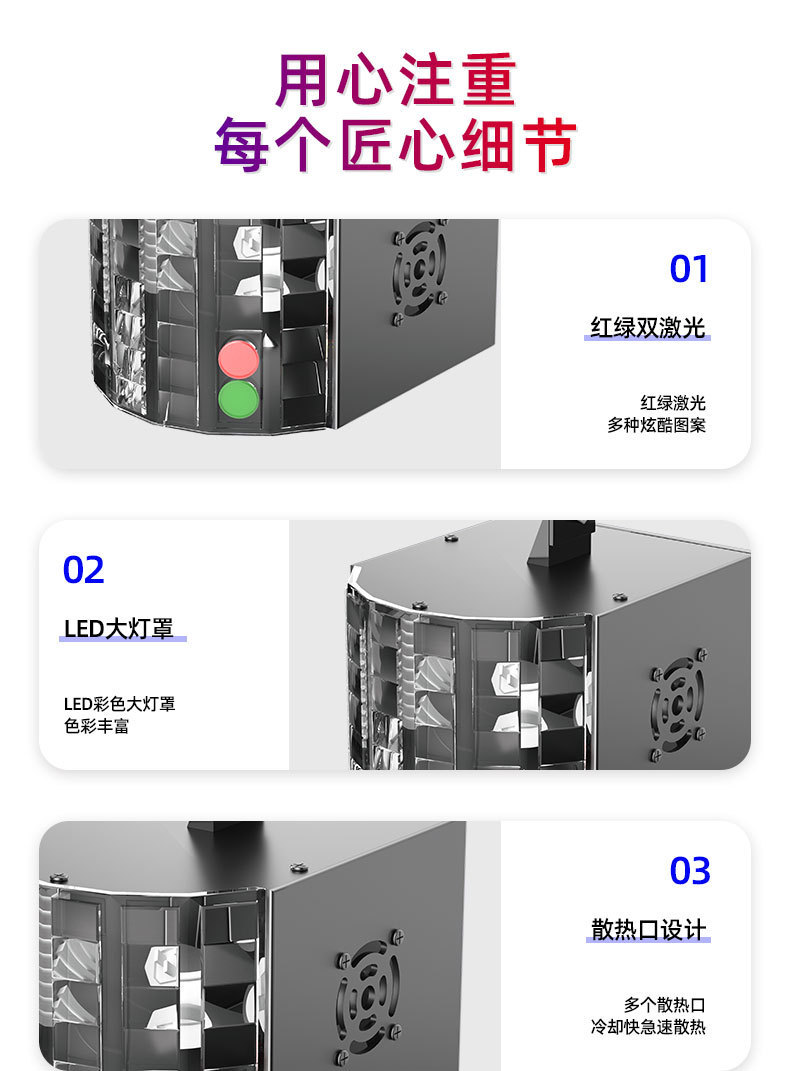 用心注重
每个匠心细节

01

红绿双激光

红绿激光
多种炫酷图案

02

LED大灯罩

LED彩色大灯罩
色彩丰富

03

散热口设计

多个散热口
冷却快急速散热