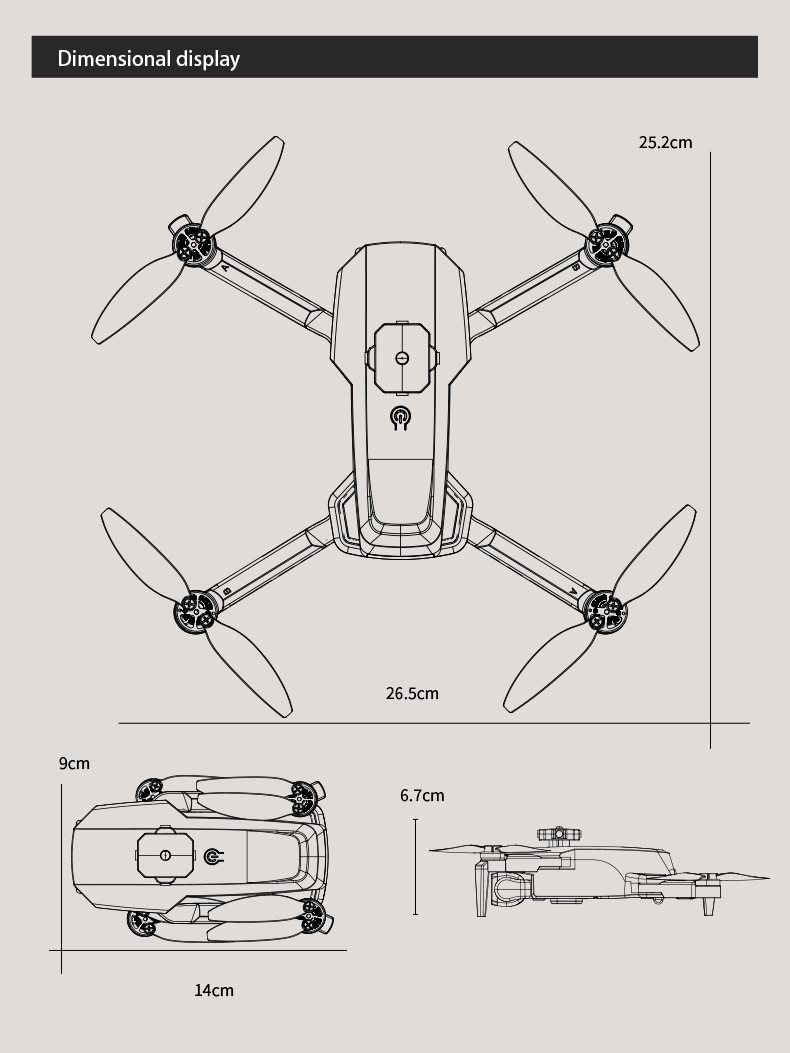 Dimensional display

25.2cm

26.5cm

9cm

6.7cm

14cm