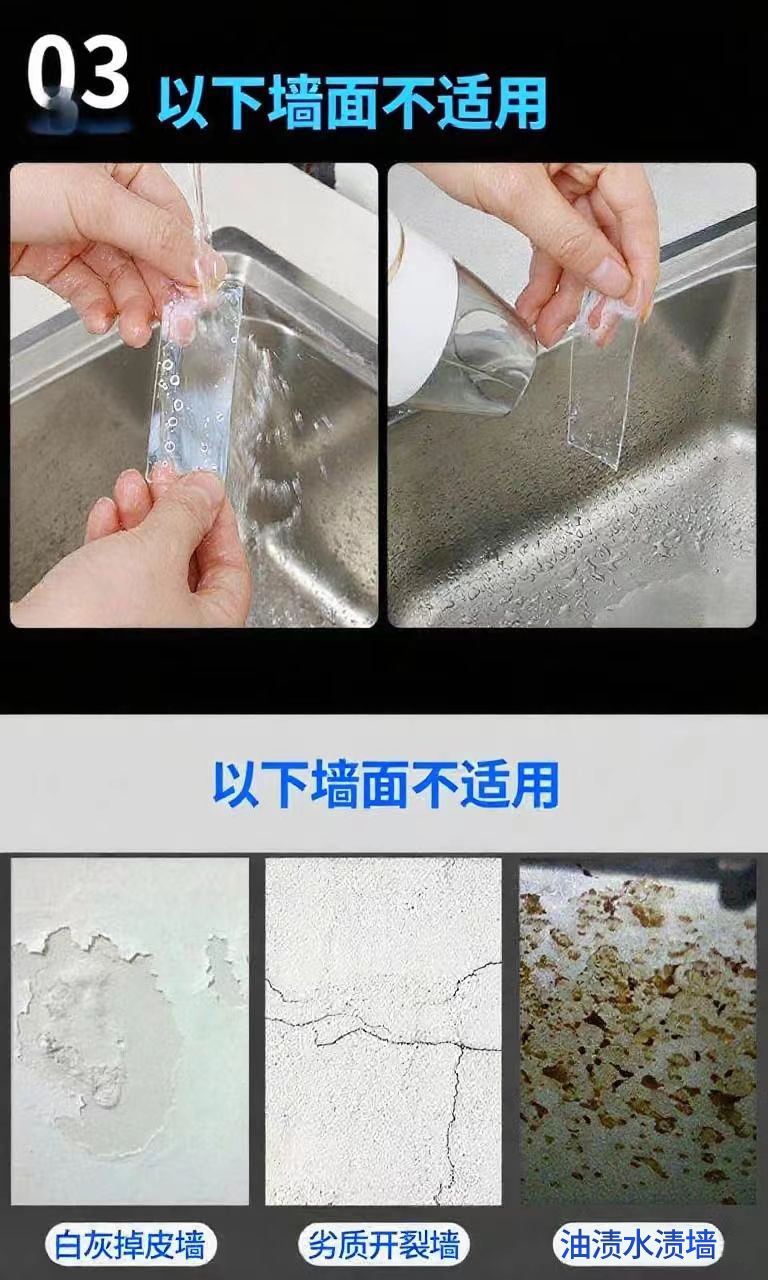 03 以下墙面不适用

以下墙面不适用

白灰掉皮墙

劣质开裂墙

油渍水渍墙