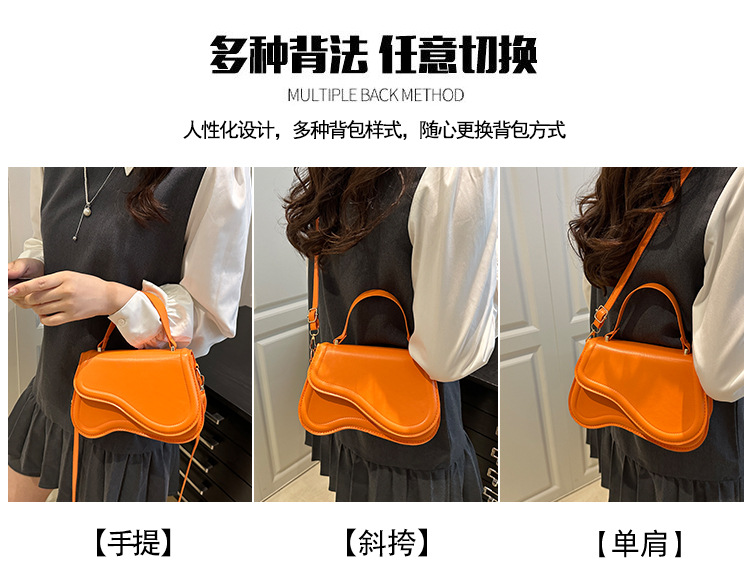 多种背法 任意切换

MULTIPLE BACK METHOD

人性化设计，多种背包样式，随心更换背包方式

【手提】

【斜挎】

【单肩】