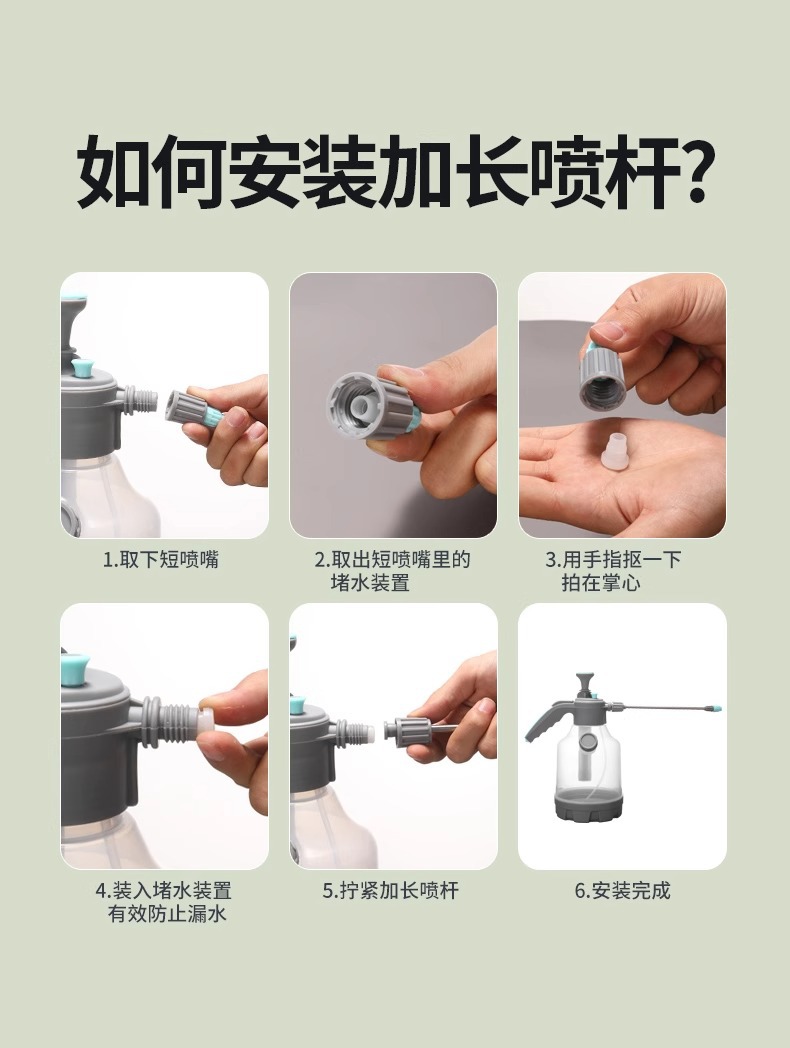 如何安装加长喷杆?

1.取下短喷嘴

2.取出短喷嘴里的堵水装置

3.用手指抠一下拍在掌心

4.装入堵水装置有效防止漏水

5.拧紧加长喷杆

6.安装完成