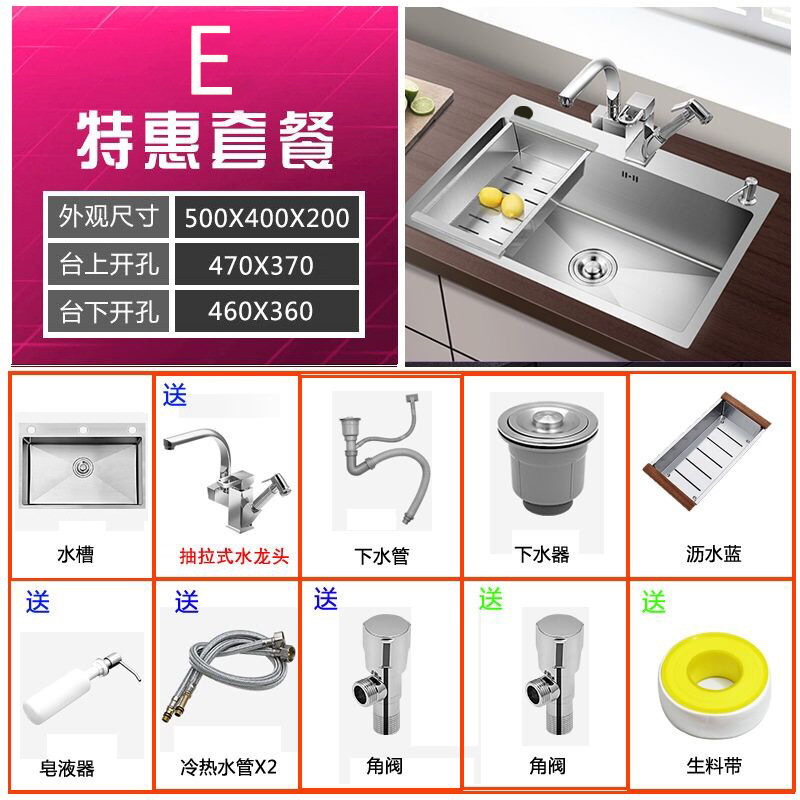 E
特惠套餐

| 外观尺寸 | 500X400X200 |
|---|---|
| 台上开孔 | 470X370 |
| 台下开孔 | 460X360 |

水槽

送
抽拉式水龙头

下水管

下水器

沥水蓝

送
皂液器

送
冷热水管X2

送
角阀

送
角阀

送
生料带