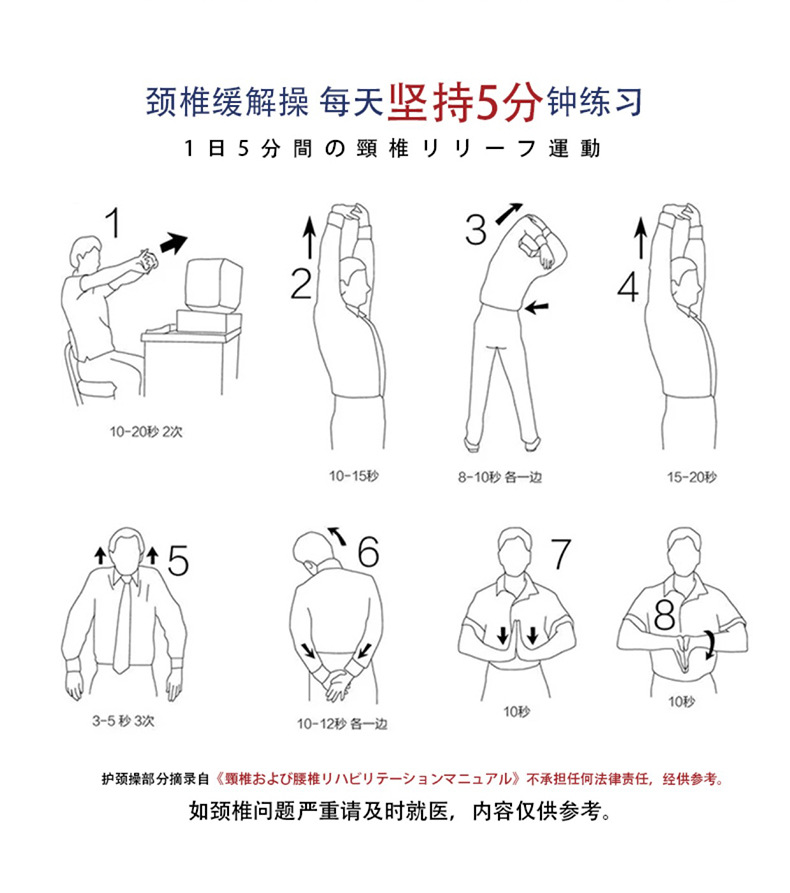 颈椎缓解操 每天坚持5分钟练习

1日5分間の頸椎リリーフ運動

1

10-20秒 2次

2

10-15秒

3

8-10秒 各一边

4

15-20秒

5

3-5 秒 3次

6

10-12秒 各一边

7

10秒

8

10秒

护颈操部分摘录自《頸椎および腰椎リハビリテーションマニュアル》不承担任何法律责任，经供参考。

如颈椎问题严重请及时就医，内容仅供参考。