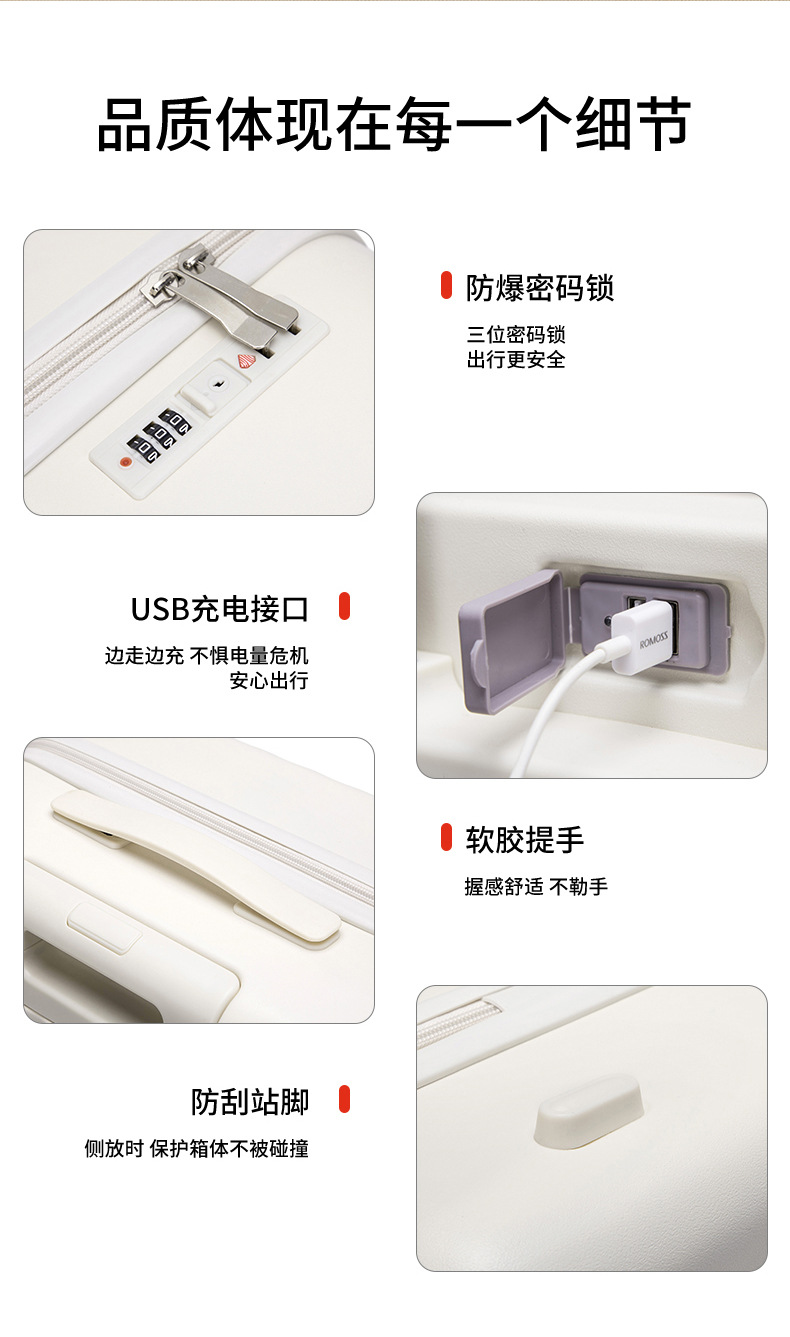 品质体现在每一个细节

防爆密码锁

三位密码锁
出行更安全

USB充电接口

边走边充 不惧电量危机
安心出行

ROMOSS

软胶提手

握感舒适 不勒手

防刮站脚

侧放时 保护箱体不被碰撞