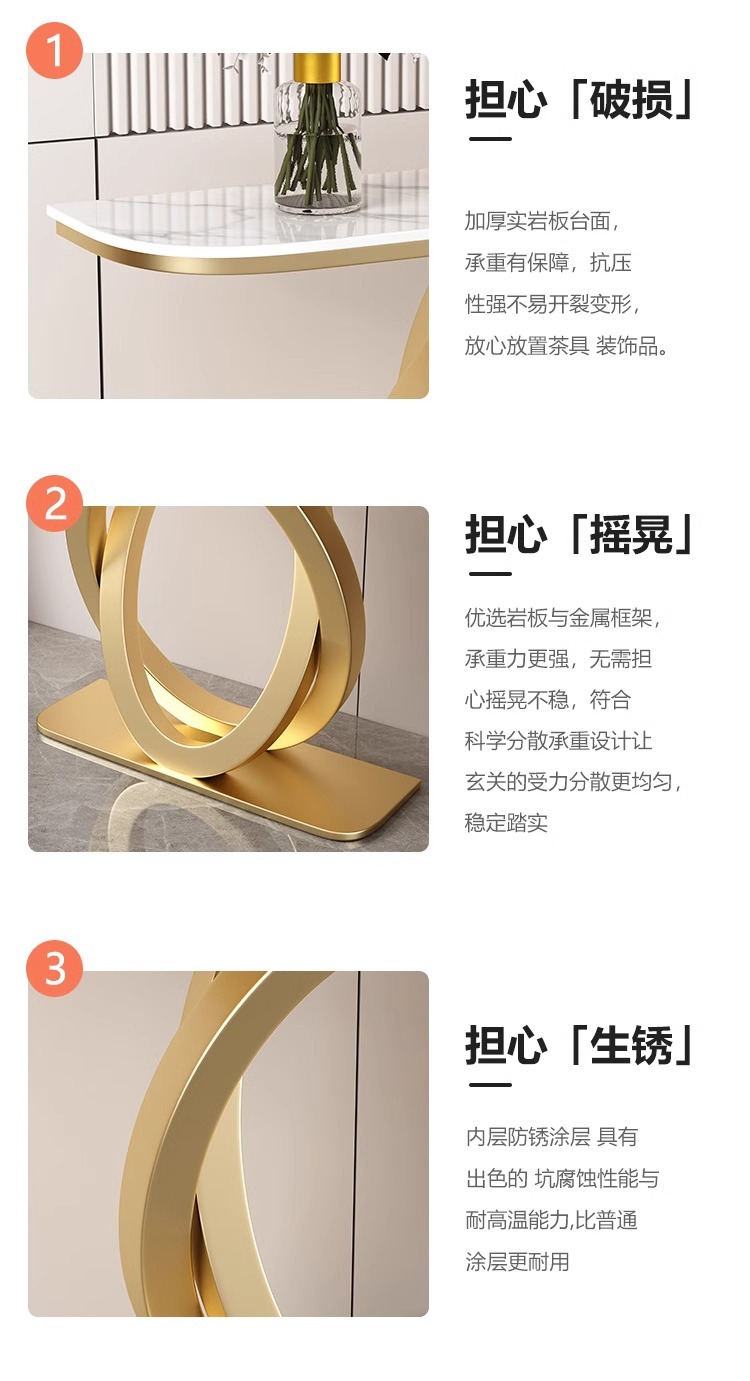 1

担心「破损」

加厚实岩板台面，承重有保障，抗压性强不易开裂变形，放心放置茶具 装饰品。

2

担心「摇晃」

优选岩板与金属框架，承重力更强，无需担心摇晃不稳，符合科学分散承重设计让玄关的受力分散更均匀，稳定踏实

3

担心「生锈」

内层防锈涂层 具有出色的 坑腐蚀性能与耐高温能力,比普通涂层更耐用