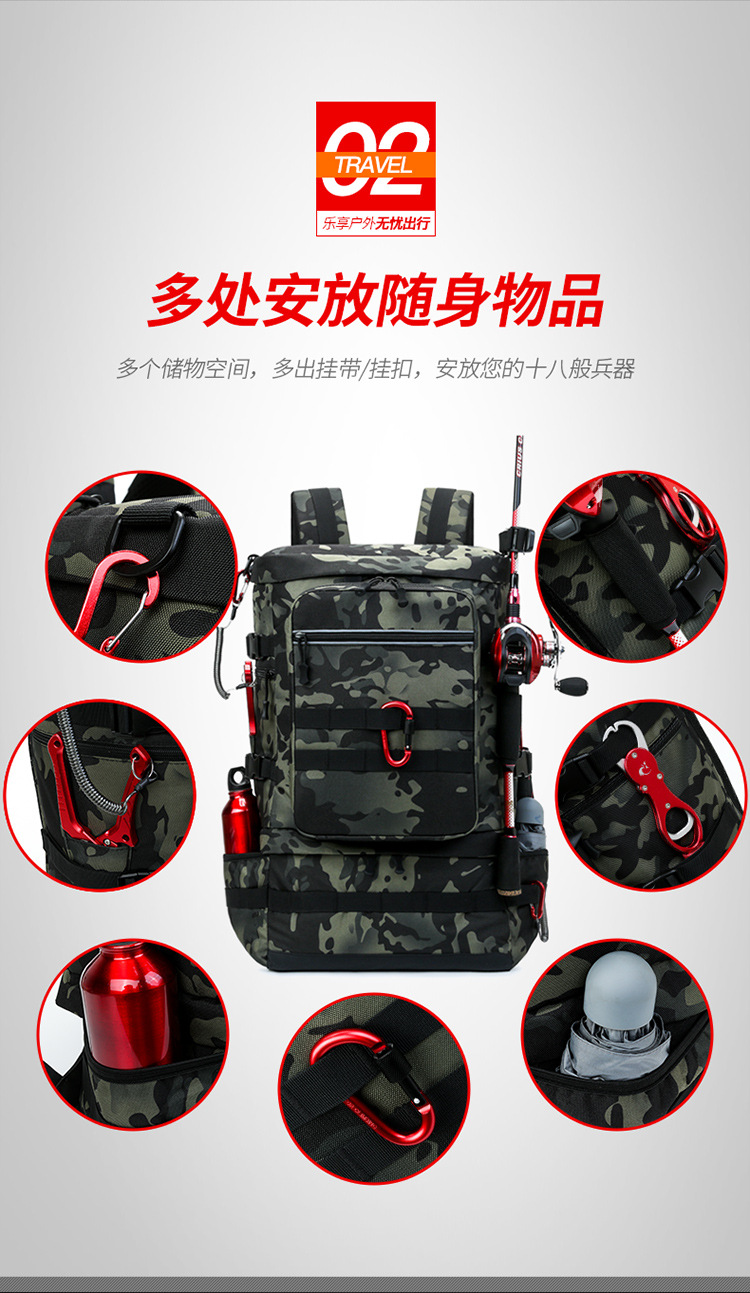 02
TRAVEL
乐享户外无忧出行

多处安放随身物品

多个储物空间，多出挂带/挂扣，安放您的十八般兵器