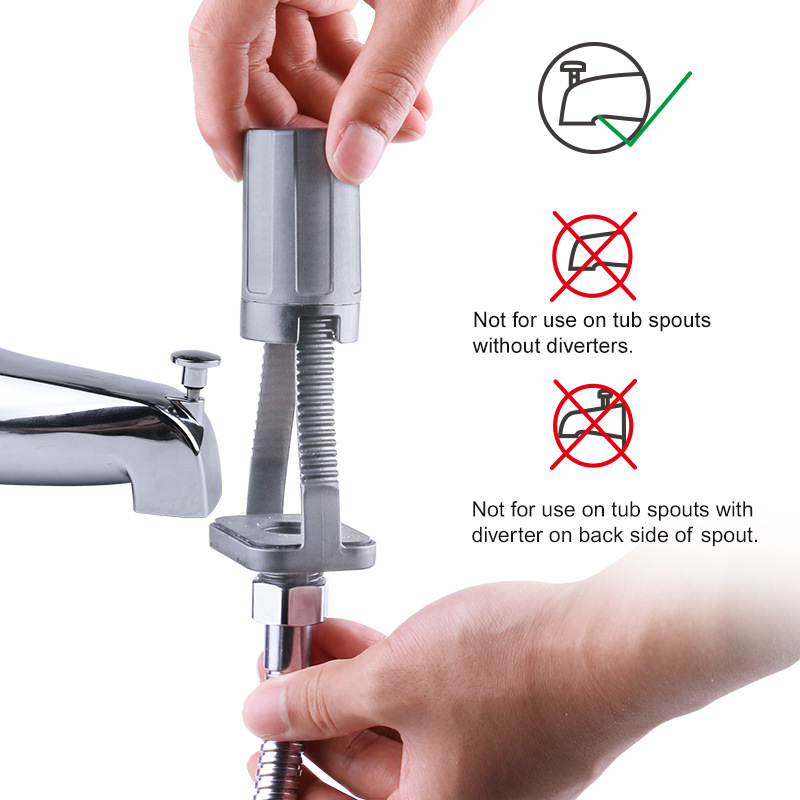 Not for use on tub spouts without diverters.

Not for use on tub spouts with diverter on back side of spout.