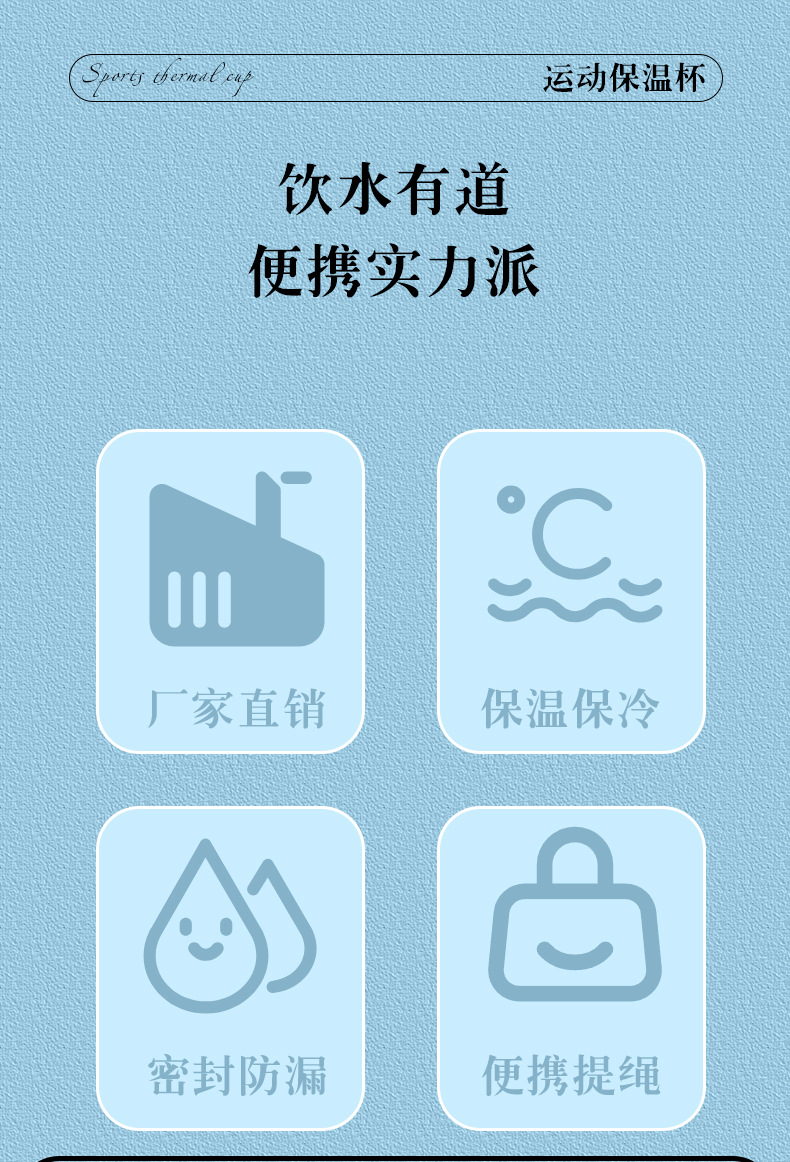 Sports thermal cup

运动保温杯

饮水有道
便携实力派

厂家直销

保温保冷

密封防漏

便携提绳