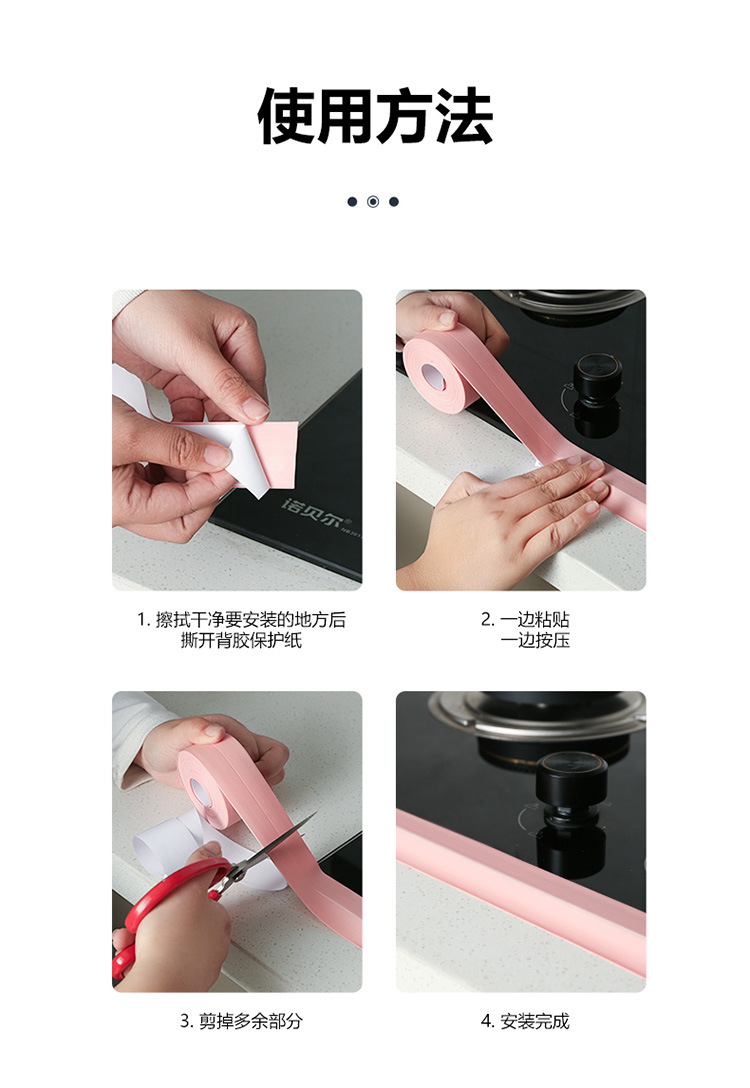 使用方法

诺贝尔

1. 擦拭干净要安装的地方后
撕开背胶保护纸

2. 一边粘贴
一边按压

3. 剪掉多余部分

4. 安装完成