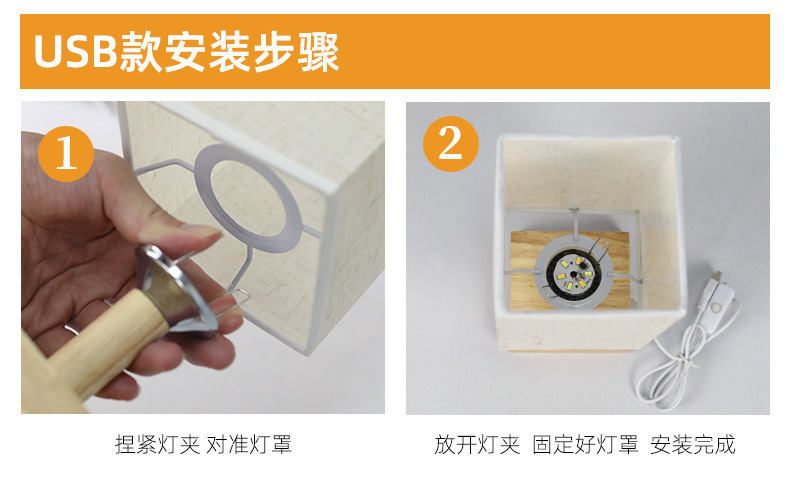 USB款安装步骤

1

捏紧灯夹 对准灯罩

2

放开灯夹 固定好灯罩 安装完成