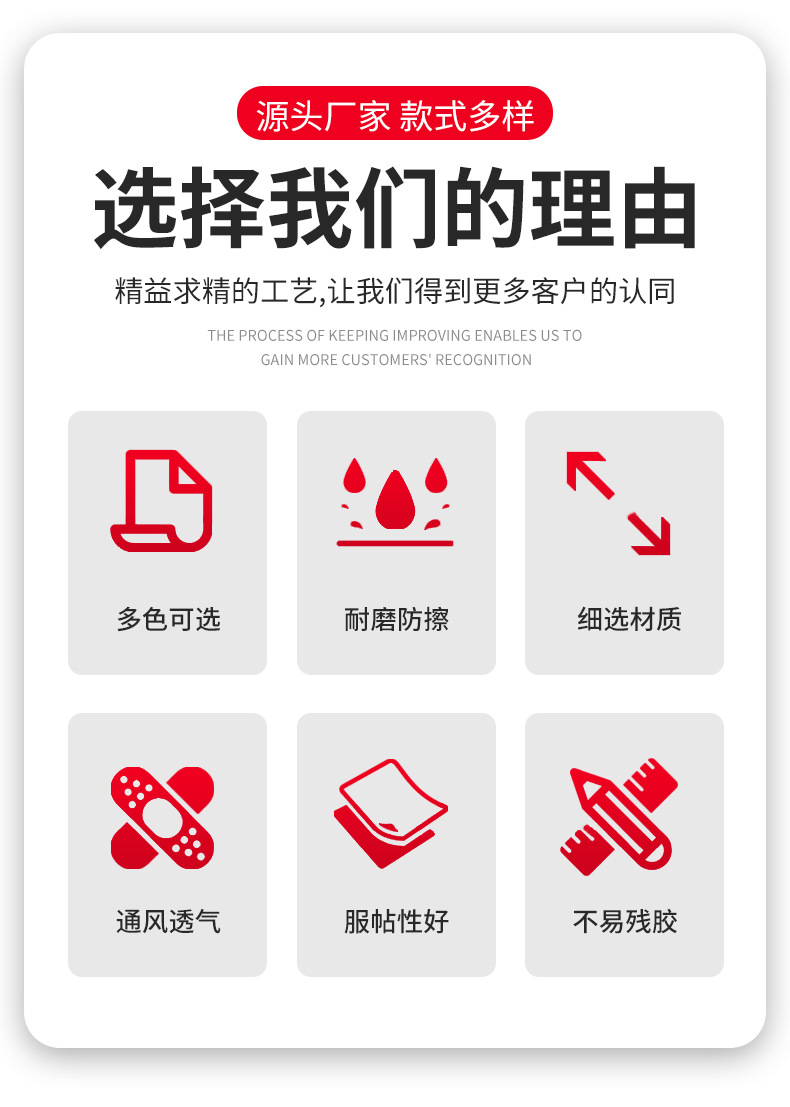 源头厂家 款式多样

选择我们的理由

精益求精的工艺,让我们得到更多客户的认同

THE PROCESS OF KEEPING IMPROVING ENABLES US TO GAIN MORE CUSTOMERS' RECOGNITION

多色可选

耐磨防擦

细选材质

通风透气

服帖性好

不易残胶